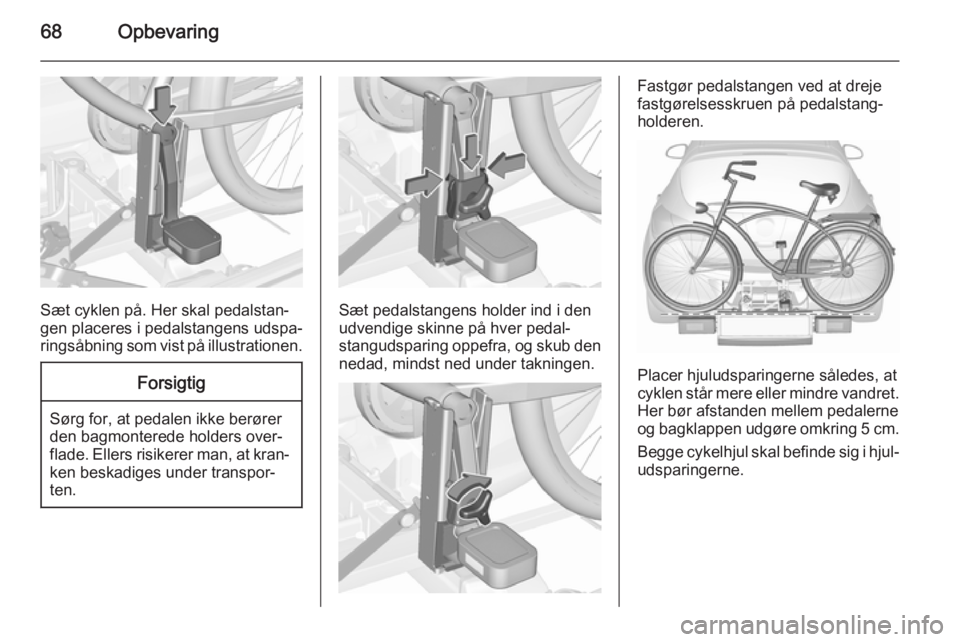 68 Opbevaring

Sæt cyklen på. Her skal pedalstangen placeres i pedalstangens udsparingsåbning som vist på illustrationen.

Forsigtig

Sørg for, at pedalen ikke berører den bagmonterede holders overflade. Ellers risikerer man, at kranken beskadiges under transporten.

Sæt pedalstangens holder ind i den udvendige skinne på hver pedalstangudsparing oppefra, og skub den nedad, mindst ned under takningen.

Fastgør pedalstangen ved at dreje fastgørelsesskruen på pedalstangholderen.

Placer hjuludsparingerne således, at cyklen står mere eller mindre vandret. Her bør afstanden mellem pedalerne og bagklappen udgøre omkring 5 cm.

Begge cykelhjul skal befinde sig i hjuludsparingerne.

carmanualsonline.info