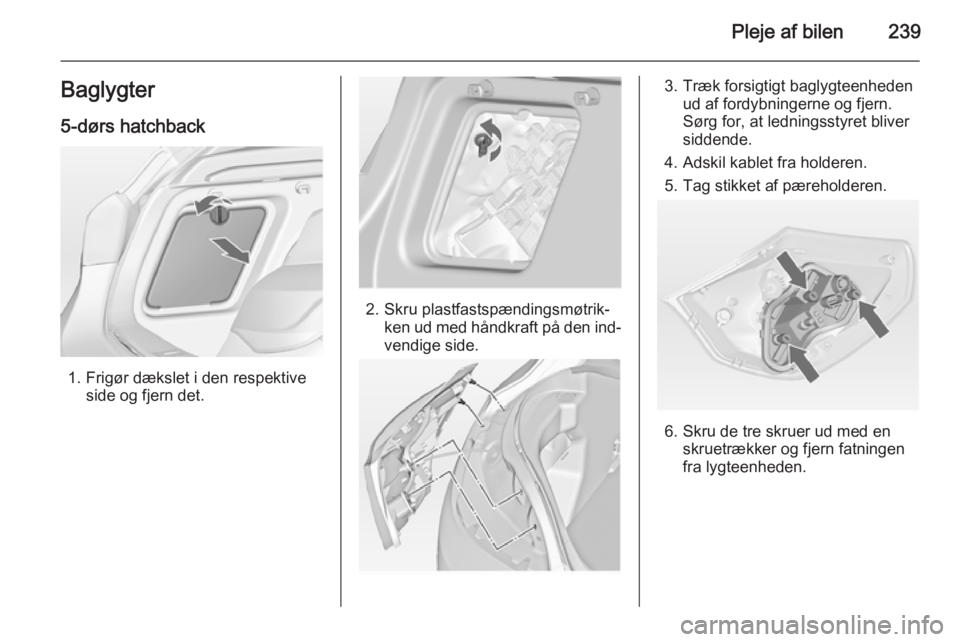 Pleje af bilen 239

Baglygter

5-dørs hatchback

1. Frigør dækslet i den respektive side og fjern det.

2. Skru plastfastspændingsmøtrikken ud med håndkraft på den indvendige side.

3. Træk forsigtigt baglygteenheden ud af fordybningerne og fjern. Sørg for, at ledningsstyret bliver siddende.

4. Adskil kablet fra holderen.

5. Tag stikket af pæreholderen.

6. Skru de tre skruer ud med en skruetrækker og fjern fatningen fra lygteenheden.

carmanualsonline.info