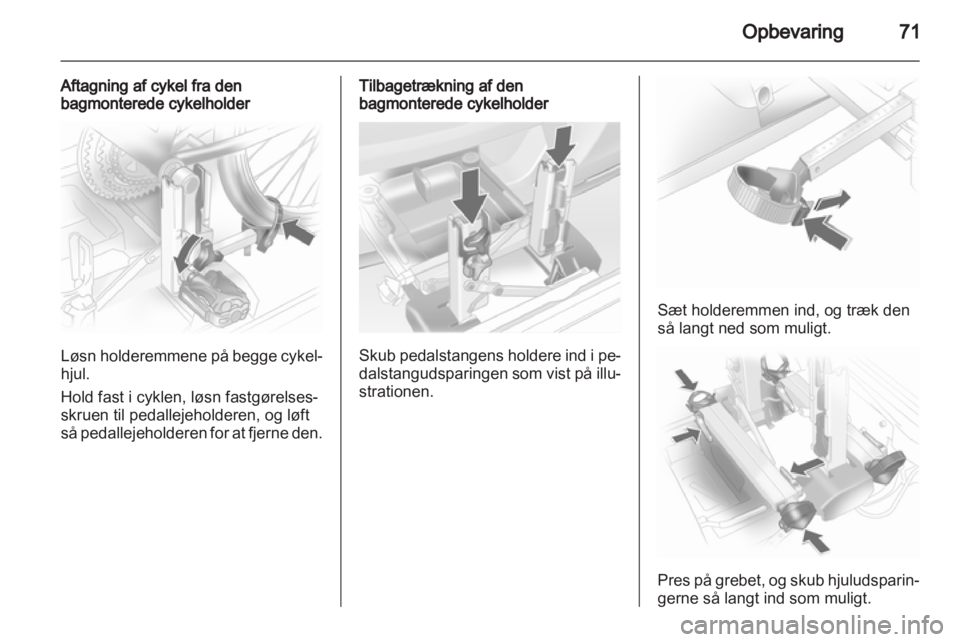 Opbevaring 71

Aftagning af cykel fra den bagmonterede cykelholder

Løsn holderemmene på begge cykelhjul.

Hold fast i cyklen, løsn fastgørelsesskruen til pedallejeholderen, og løft så pedallejeholderen for at fjerne den.

Tilbagetrækning af den bagmonterede cykelholder

Skub pedalstangens holdere ind i pedalstangudsparingen som vist på illustrationen.

Sæt holderemmen ind, og træk den så langt ned som muligt.

Pres på grebet, og skub hjuludsparingerne så langt ind som muligt.

carmanualsonline.info