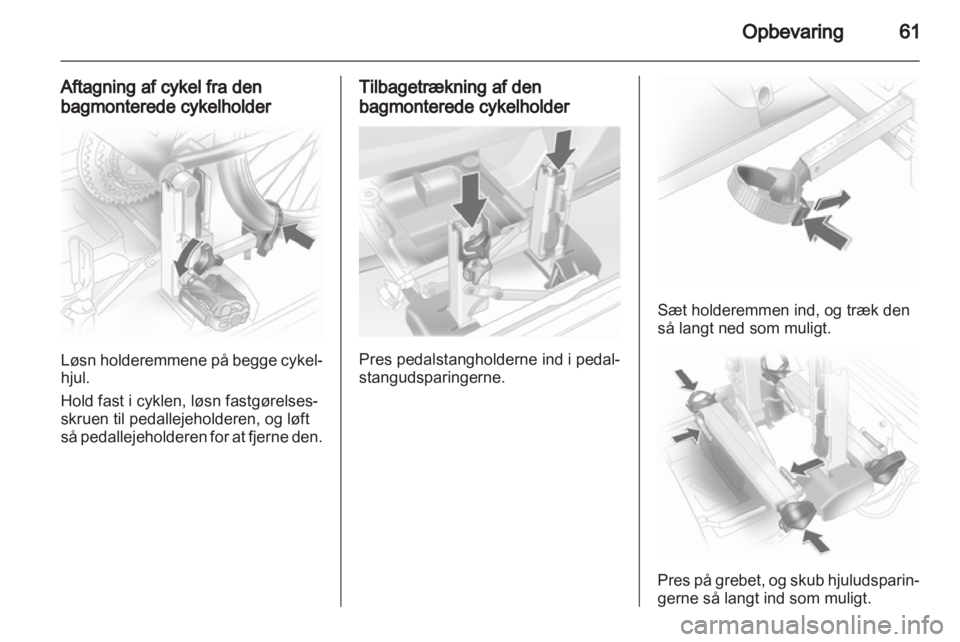 Opbevaring 61

Aftagning af cykel fra den bagmonterede cykelholder

Løsn holderemmene på begge cykelhjul.

Hold fast i cyklen, løsn fastgørelsesskruen til pedallejeholderen, og løft så pedallejeholderen for at fjerne den.

Tilbagetrækning af den bagmonterede cykelholder

Pres pedalstangholderne ind i pedalstangudsparingerne.

Sæt holderemmen ind, og træk den så langt ned som muligt.

Pres på grebet, og skub hjuludsparingerne så langt ind som muligt.

carmanualsonline.info