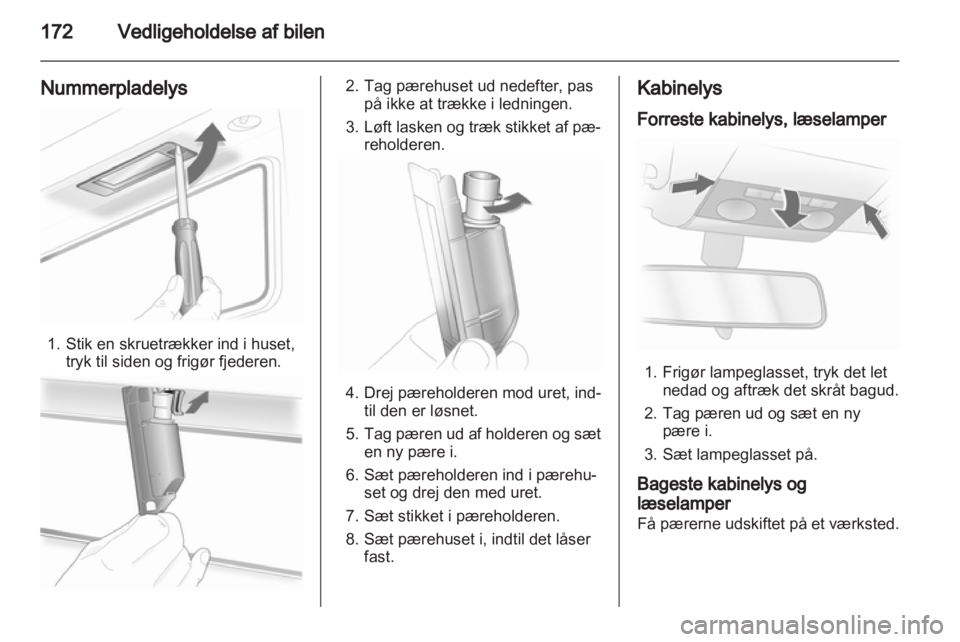 172 Vedligeholdelse af bilen

Nummerpladelys

1. Stik en skruetrækker ind i huset, tryk til siden og frigør fjederen.

2. Tag pærehuset ud nedefter, pas på ikke at trække i ledningen.

3. Løft lasken og træk stikket af pæreholderen.

4. Drej pæreholderen mod uret, indtil den er løsnet.

5. Tag pæren ud af holderen og sæt en ny pære i.

6. Sæt pæreholderen ind i pærehuset og drej den med uret.

7. Sæt stikket i pæreholderen.

8. Sæt pærehuset i, indtil det låser fast.

Kabinelys

Forreste kabinelys, læselamper

1. Frigør lampeglasset, tryk det let nedad og aftræk det skråt bagud.

2. Tag pæren ud og sæt en ny pære i.

3. Sæt lampeglasset på.

Bageste kabinelys og læselamper

Få pærerne udskiftet på et værksted.

carmanualsonline.info