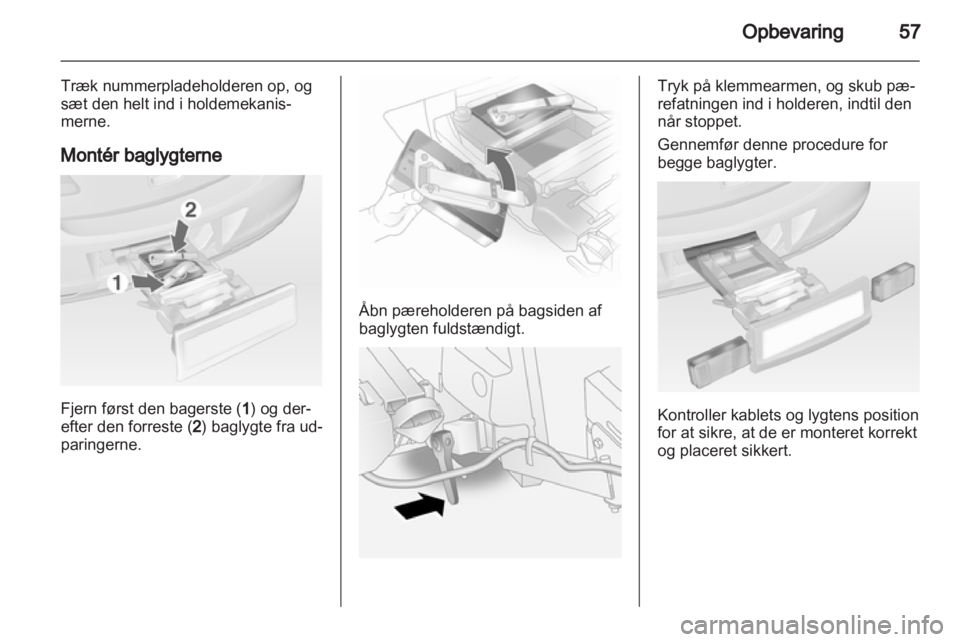 Opbevaring 57

Træk nummerpladeholderen op, og sæt den helt ind i holdemekanismerne.

Montér baglygterne

2

1

Fjern først den bagerste (1) og derefter den forreste (2) baglygte fra udparingerne.

Åbn pæreholderen på bagsiden af baglygten fuldstændigt.

Tryk på klemmearmen, og skub pærefatningen ind i holderen, indtil den når stoppet.

Gennemfør denne procedure for begge baglygter.

Kontroller kablets og lygtens position for at sikre, at de er monteret korrekt og placeret sikkert.

carmanualsonline.info