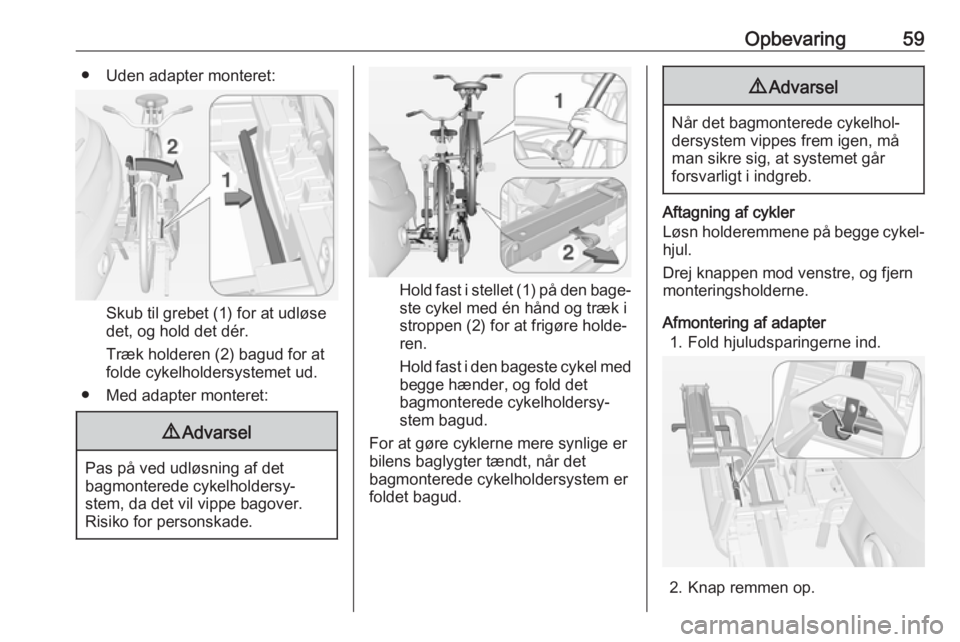 Opbevaring 59

● Uden adapter monteret:

2

1

Skub til grebet (1) for at udløse det, og hold det dér.

Træk holderen (2) bagud for at folde cykelholdersystemet ud.

● Med adapter monteret:

⚠ Advarsel

Pas på ved udløsning af det bagmonterede cykelholdersystem, da det vil vippe bagover. Risiko for personskade.

1

2

Hold fast i stellet (1) på den bageste cykel med én hånd og træk i stroppen (2) for at frigøre holderen.

Hold fast i den bageste cykel med begge hænder, og fold det bagmonterede cykelholdersystem bagud.

For at gøre cyklerne mere synlige er bilens baglygter tændt, når det bagmonterede cykelholdersystem er foldet bagud.

⚠ Advarsel

Når det bagmonterede cykelholdersystem vippes frem igen, må man sikre sig, at systemet går forsvarligt i indgreb.

Aftagning af cykler
Løsn holderemmene på begge cykelhjul.

Drej knappen mod venstre, og fjern monteringsholderne.

Afmontering af adapter
1. Fold hjuludsparingerne ind.

2. Knap remmen op.

carmanualsonline.info