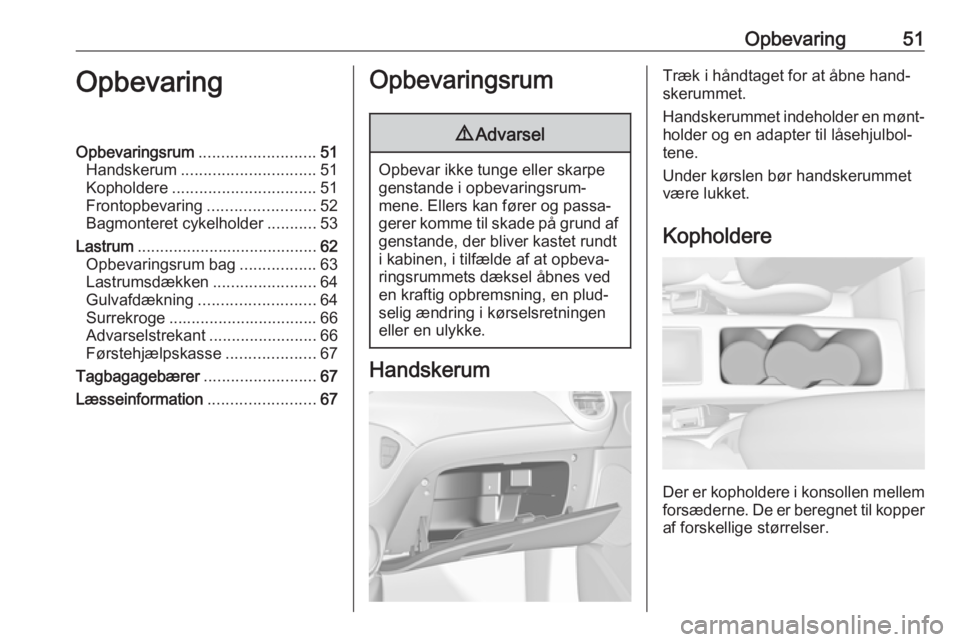 Opbevaring 51

Opbevaring

Opbevaringsrum .......................... 51
Handskerum .............................. 51
Kopholdere ................................ 51
Frontopbevaring ........................ 52
Bagmonteret cykelholder ........... 53
Lastrum ........................................ 62
Opbevaringsrum bag ................. 63
Lastrumsdækken ....................... 64
Gulvafdækning .......................... 64
Surrekroge ................................. 66
Advarselstrekant ........................ 66
Førstehjælpskasse .................... 67
Tagbagagebærer ......................... 67
Læsseinformation ........................ 67

Opbevaringsrum

⚠ Advarsel

Opbevar ikke tunge eller skarpe genstande i opbevaringsrummene. Ellers kan fører og passagerer komme til skade på grund af genstande, der bliver kastet rundt i kabinen, i tilfælde af at opbevaringsrummets dæksel åbnes ved en kraftig opbremsning, en pludselig ændring i kørselsretningen eller en ulykke.

Handskerum

Træk i håndtaget for at åbne handskerummet.

Handskerummet indeholder en møntholder og en adapter til låsehjulboltene.

Under kørslen bør handskerummet være lukket.

Kopholdere

Der er kopholdere i konsollen mellem forsæderne. De er beregnet til kopper af forskellige størrelser.

carmanualsonline.info