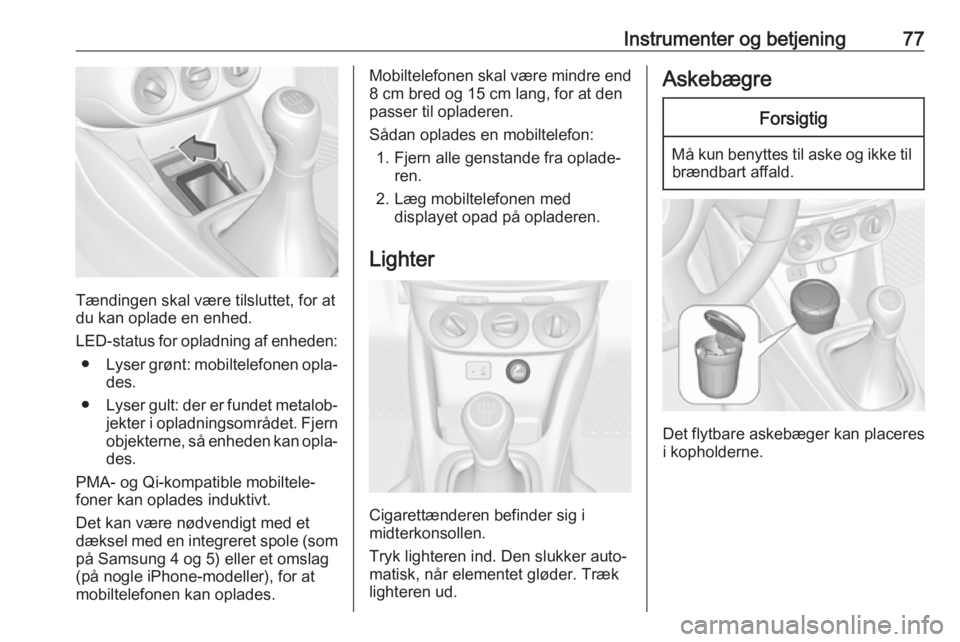 Instrumenter og betjening 77

Tændingen skal være tilsluttet, for at du kan oplade en enhed.

LED-status for opladning af enheden:

● Lyser grønt: mobiltelefonen oplades.

● Lyser gult: der er fundet metalobjekter i opladningsområdet. Fjern objekterne, så enheden kan oplades.

PMA- og Qi-kompatible mobiltelefoner kan oplades induktivt.

Det kan være nødvendigt med et dæksel med en integreret spole (som på Samsung 4 og 5) eller et omslag (på nogle iPhone-modeller), for at mobiltelefonen kan oplades.

Mobiltelefonen skal være mindre end 8 cm bred og 15 cm lang, for at den passer til opladeren.

Sådan oplades en mobiltelefon:

1. Fjern alle genstande fra opladeren.

2. Læg mobiltelefonen med displayet opad på opladeren.

Lighter

Cigarettænderen befinder sig i midterkonsollen.

Tryk lighteren ind. Den slukker automatisk, når elementet gløder. Træk lighteren ud.

Askebægre

Forsigtig

Må kun benyttes til aske og ikke til brændbart affald.

Det flytbare askebæger kan placeres i kopholderne.

carmanualsonline.info