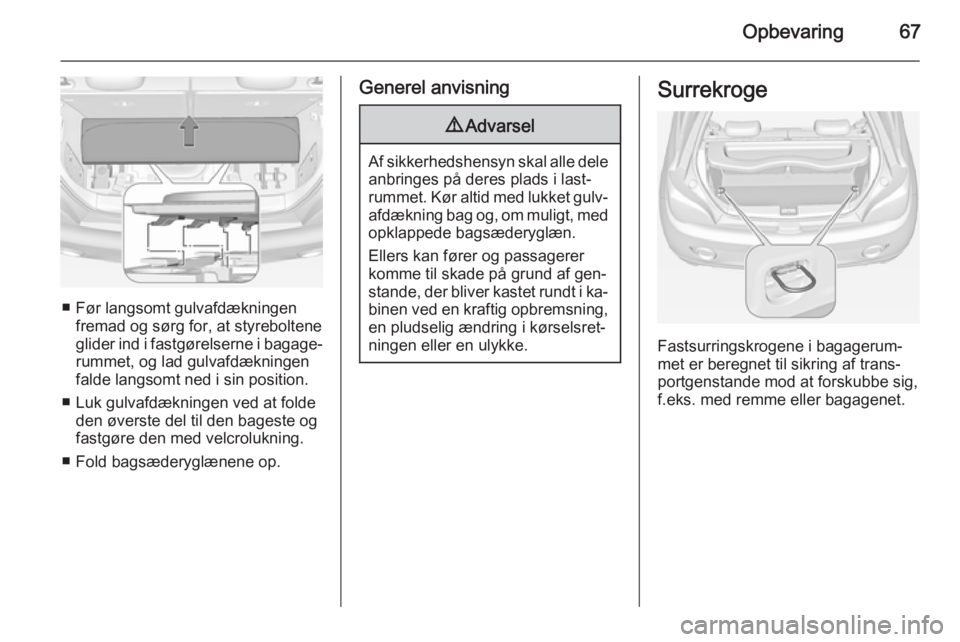 Opbevaring 67

■ Før langsomt gulvafdækningen fremad og sørg for, at styreboltene glider ind i fastgørelserne i bagagerummet, og lad gulvafdækningen falde langsomt ned i sin position.

■ Luk gulvafdækningen ved at folde den øverste del til den bageste og fastgøre den med velcrolukning.

■ Fold bagsæderyglænene op.

Generel anvisning

⚠ Advarsel

Af sikkerhedshensyn skal alle dele anbringes på deres plads i lastrummet. Kør altid med lukket gulvafdækning bag og, om muligt, med opklappede bagsæderyglæn.

Ellers kan fører og passagerer komme til skade på grund af genstande, der bliver kastet rundt i kabinen ved en kraftig opbremsning, en pludselig ændring i kørselsretningen eller en ulykke.

Surrekroge

Fastsurringskrogene i bagagerummet er beregnet til sikring af transportgenstande mod at forskubbe sig, f.eks. med remme eller bagagenet.

carmanualsonline.info