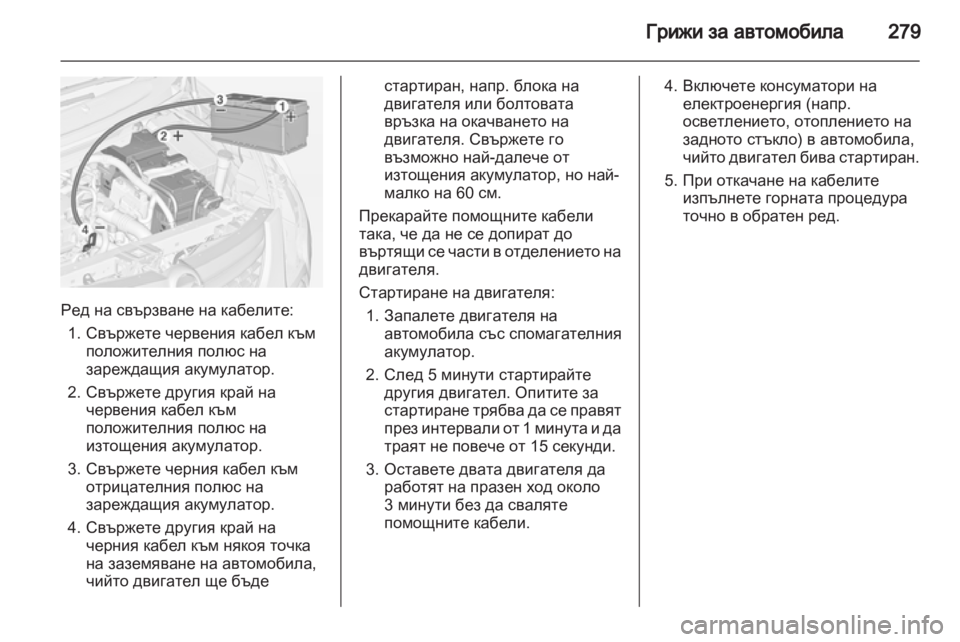 Грижи за автомобила 279

3 − 1 +
2 +
4 −

Ред на свързване на кабелите:
1. Свържете червения кабел към положителния полюс на зареждащия акумулатор.
2. Свържете другия край на червения кабел към положителния полюс на изтощения акумулатор.
3. Свържете черния кабел към отрицателния полюс на зареждащия акумулатор.
4. Свържете другия край на черния кабел към някоя точка на заземяване на автомобила, чийто двигател ще бъде стартиран, напр. блока на двигателя или болтовата връзка на окачването на двигателя. Свържете го възможно най-далече от изтощения акумулатор, но най-малко на 60 см.

Прекарайте помощните кабели така, че да не се допират до въртящи се части в отделението на двигателя.

Стартиране на двигателя:
1. Запалете двигателя на автомобила със спомагателния акумулатор.
2. След 5 минути стартирайте другия двигател. Опитите за стартиране трябва да се правят през интервали от 1 минута и да траят не повече от 15 секунди.
3. Оставете двата двигателя да работят на празен ход около 3 минути без да сваляте помощните кабели.
4. Включете консуматори на електроенергия (напр. осветлението, отоплението на задното стъкло) в автомобила, чийто двигател бива стартиран.
5. При откачане на кабелите изпълнете горната процедура точно в обратен ред.

carmanualsonline.info