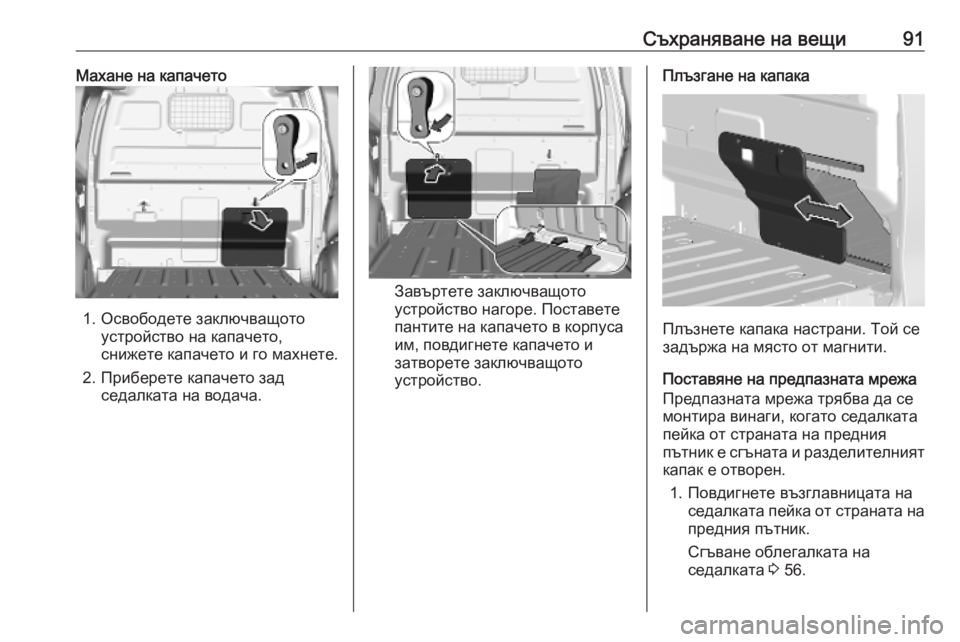 Съхраняване на вещи 91

Махане на капачето

1. Освободете заключващото устройство на капачето, снижете капачето и го махнете.

2. Приберете капачето зад седалката на водача.

Завъртете заключващото устройство нагоре. Поставете пантите на капачето в корпуса им, повдигнете капачето и затворете заключващото устройство.

Плъзгане на капака

Плъзнете капака настрани. Той се задържа на място от магнити.

Поставяне на предпазната мрежа

Предпазната мрежа трябва да се монтира винаги, когато седалката пейка от страната на предния пътник е сгъната и разделителният капак е отворен.

1. Повдигнете възглавницата на седалката пейка от страната на предния пътник.

Сгъване облегалката на седалката ⇨ 56.

carmanualsonline.info