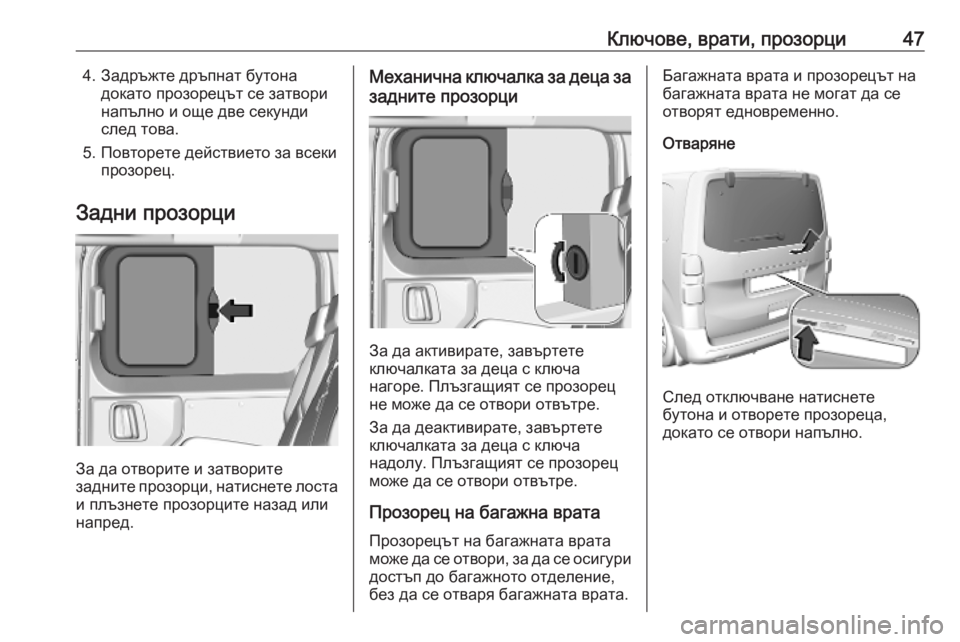 Ключове, врати, прозорци 47

4. Задръжте дръпнат бутона докато прозорецът се затвори напълно и още две секунди след това.

5. Повторете действието за всеки прозорец.

Задни прозорци

За да отворите и затворите задните прозорци, натиснете лоста и плъзнете прозорците назад или напред.

Механична ключалка за деца за задните прозорци

За да активирате, завъртете ключалката за деца с ключа нагоре. Плъзгащият се прозорец не може да се отвори отвътре.

За да деактивирате, завъртете ключалката за деца с ключа надолу. Плъзгащият се прозорец може да се отвори отвътре.

Прозорец на багажна врата

Прозорецът на багажната врата може да се отвори, за да се осигури достъп до багажното отделение, без да се отваря багажната врата.

Багажната врата и прозорецът на багажната врата не могат да се отворят едновременно.

Отваряне

След отключване натиснете бутона и отворете прозореца, докато се отвори напълно.

carmanualsonline.info