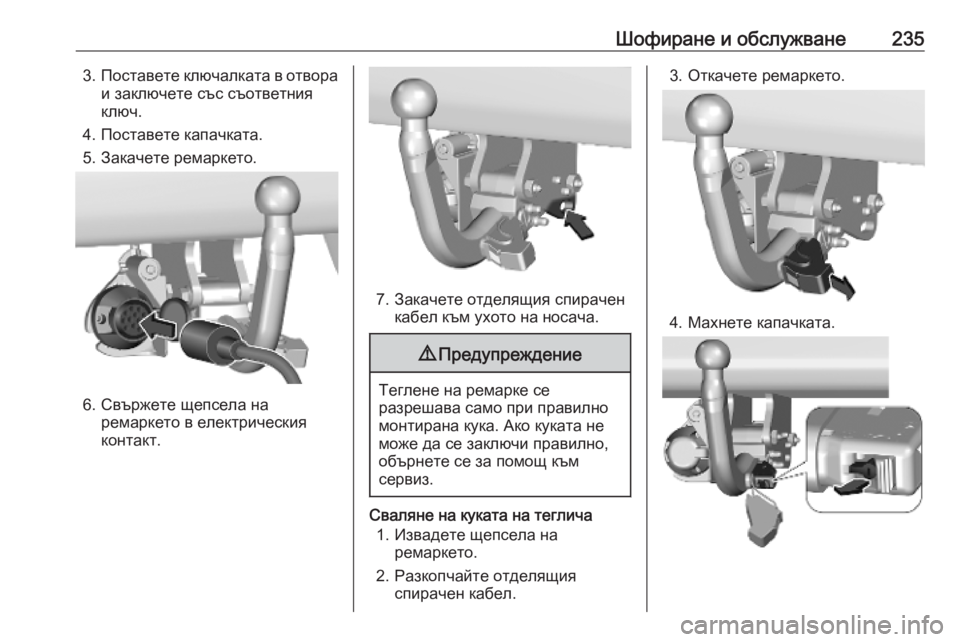 Шофиране и обслужване 235

3. Поставете ключалката в отвора и заключете със съответния ключ.

4. Поставете капачката.

5. Закачете ремаркето.

6. Свържете щепсела на ремаркето в електрическия контакт.

7. Закачете отделящия спирачен кабел към ухото на носача.

⚠ Предупреждение

Теглене на ремарке се разрешава само при правилно монтирана кука. Ако куката не може да се заключи правилно, обърнете се за помощ към сервиз.

Сваляне на куката на теглича

1. Извадете щепсела на ремаркето.

2. Разкопчайте отделящия спирачен кабел.

3. Откачете ремаркето.

4. Махнете капачката.

carmanualsonline.info