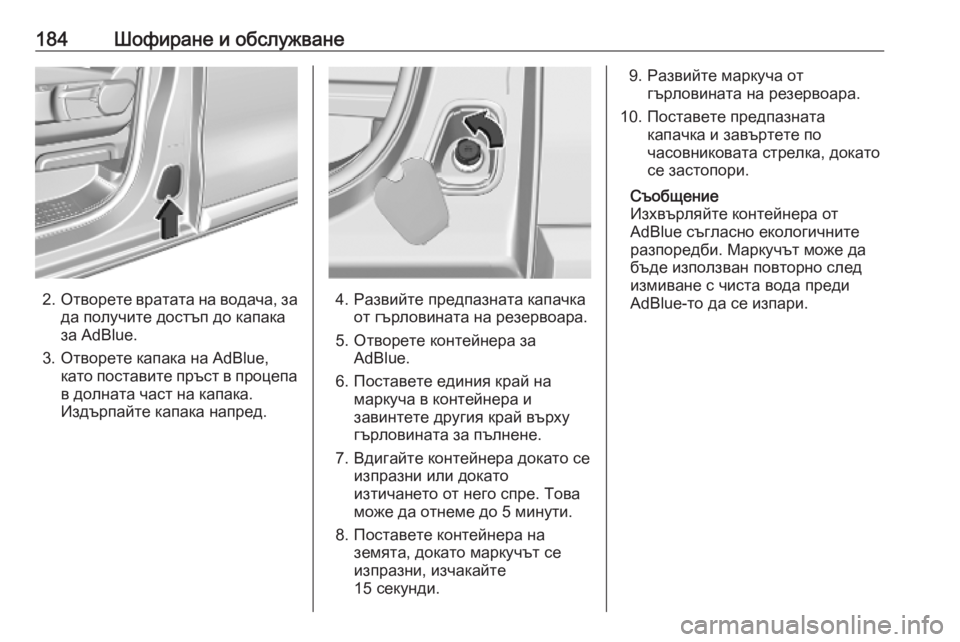 184 Шофиране и обслужване

2. Отворете вратата на водача, за да получите достъп до капака за AdBlue.

3. Отворете капака на AdBlue, като поставите пръст в процепа в долната част на капака. Издърпайте капака напред.

4. Развийте предпазната капачка от гърловината на резервоара.

5. Отворете контейнера за AdBlue.

6. Поставете единия край на маркуча в контейнера и завинтете другия край върху гърловината за пълнене.

7. Вдигайте контейнера докато се изпразни или докато изтичането от него спре. Това може да отнеме до 5 минути.

8. Поставете контейнера на земята, докато маркучът се изпразни, изчакайте 15 секунди.

9. Развийте маркуча от гърловината на резервоара.

10. Поставете предпазната капачка и завъртете по часовниковата стрелка, докато се застопори.

Съобщение
Изхвърляйте контейнера от AdBlue съгласно екологичните разпоредби. Маркучът може да бъде използван повторно след измиване с чиста вода преди AdBlue-то да се изпари.

carmanualsonline.info