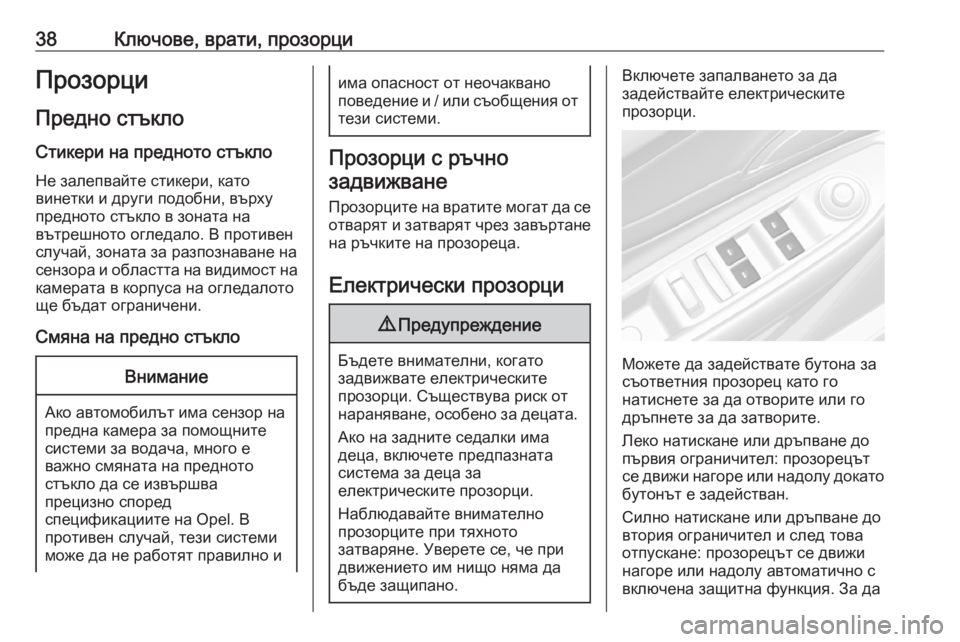 38 Ключове, врати, прозорци

Прозорци

Предно стъкло

Стикери на предното стъкло

Не залепвайте стикери, като винетки и други подобни, върху предното стъкло в зоната на вътрешното огледало. В противен случай, зоната за разпознаване на сензора и областта на видимост на камерата в корпуса на огледалото ще бъдат ограничени.

Смяна на предно стъкло

Внимание

Ако автомобилът има сензор на предна камера за помощните системи за водача, много е важно смяната на предното стъкло да се извършва прецизно според спецификациите на Opel. В противен случай, тези системи може да не работят правилно и има опасност от неочаквано поведение и / или съобщения от тези системи.

Прозорци с ръчно задвижване

Прозорците на вратите могат да се отварят и затварят чрез завъртане на ръчките на прозореца.

Електрически прозорци

⚠ Предупреждение

Бъдете внимателни, когато задвижвате електрическите прозорци. Съществува риск от нараняване, особено за децата.

Ако на задните седалки има деца, включете предпазната система за деца за електрическите прозорци.

Наблюдавайте внимателно прозорците при тяхното затваряне. Уверете се, че при движението им нищо няма да бъде защипано.

Включете запалването за да задействайте електрическите прозорци.

Можете да задействате бутона за съответния прозорец като го натиснете за да отворите или го дръпнете за да затворите.

Леко натискане или дръпване до първия ограничител: прозорецът се движи нагоре или надолу докато бутонът е задействан.

Силно натискане или дръпване до втория ограничител и след това отпускане: прозорецът се движи нагоре или надолу автоматично с включена защитна функция. За да

carmanualsonline.info