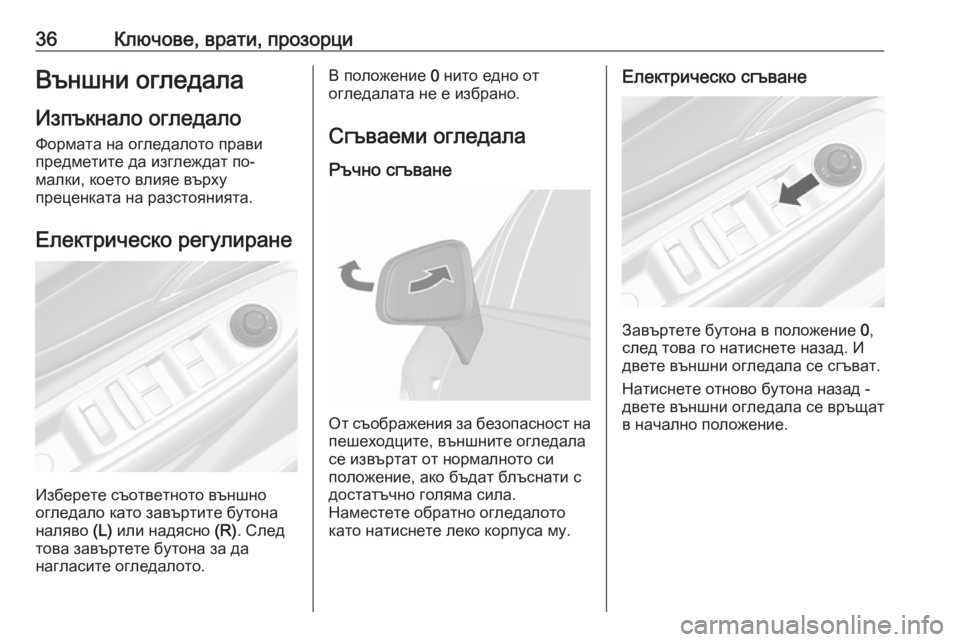 36 Ключове, врати, прозорци

Външни огледала

Изпъкнало огледало

Формата на огледалото прави предметите да изглеждат по-малки, което влияе върху преценката на разстоянията.

Електрическо регулиране

Изберете съответното външно огледало като завъртите бутона наляво (L) или надясно (R). След това завъртете бутона за да нагласите огледалото.

В положение 0 нито едно от огледалата не е избрано.

Сгъваеми огледала

Ръчно сгъване

От съображения за безопасност на пешеходците, външните огледала се извъртат от нормалното си положение, ако бъдат блъснати с достатъчно голяма сила. Наместете обратно огледалото като натиснете леко корпуса му.

Електрическо сгъване

Завъртете бутона в положение 0, след това го натиснете назад. И двете външни огледала се сгъват.

Натиснете отново бутона назад - двете външни огледала се връщат в начално положение.

carmanualsonline.info