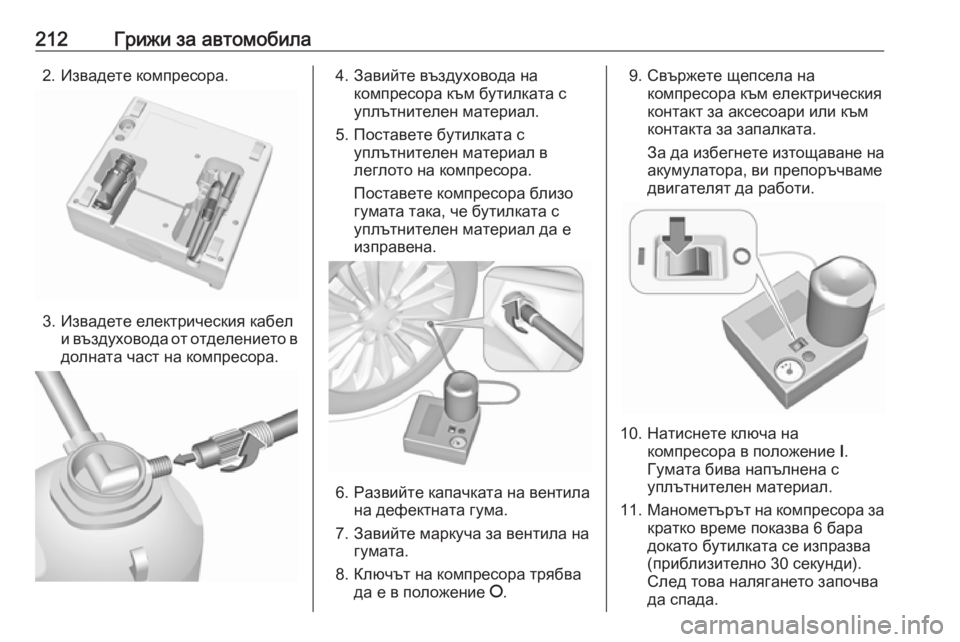 212 Грижи за автомобила

2. Извадете компресора.

3. Извадете електрическия кабел и въздуховода от отделението в долната част на компресора.

4. Завийте въздуховода на компресора към бутилката с уплътнителен материал.

5. Поставете бутилката с уплътнителен материал в леглото на компресора.

Поставете компресора близо гумата така, че бутилката с уплътнителен материал да е изправена.

6. Развийте капачката на вентила на дефектната гума.

7. Завийте маркуча за вентила на гумата.

8. Ключът на компресора трябва да е в положение O.

9. Свържете щепсела на компресора към електрическия контакт за аксесоари или към контакта за запалката.

За да избегнете изтощаване на акумулатора, ви препоръчваме двигателят да работи.

10. Натиснете ключа на компресора в положение I. Гумата бива напълнена с уплътнителен материал.

11. Манометърът на компресора за кратко време показва 6 бара докато бутилката се изпразва (приблизително 30 секунди). След това налягането започва да спада.

carmanualsonline.info