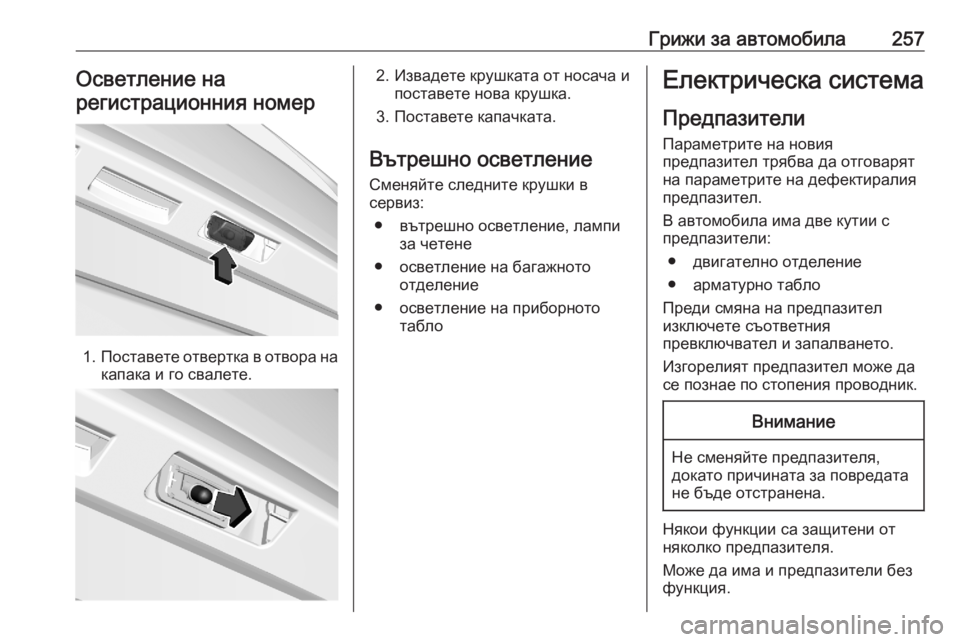 Грижи за автомобила 257

Осветление на регистрационния номер

1. Поставете отвертка в отвора на капака и го свалете.

2. Извадете крушката от носача и поставете нова крушка.

3. Поставете капачката.

Вътрешно осветление

Сменяйте следните крушки в сервиз:

● вътрешно осветление, лампи за четене

● осветление на багажното отделение

● осветление на приборното табло

Електрическа система

Предпазители

Параметрите на новия предпазител трябва да отговарят на параметрите на дефектиралия предпазител.

В автомобила има две кутии с предпазители:

● двигателно отделение

● арматурно табло

Преди смяна на предпазител изключете съответния превключвател и запалването.

Изгорелият предпазител може да се познае по стопения проводник.

Внимание

Не сменяйте предпазителя, докато причината за повредата не бъде отстранена.

Някои функции са защитени от няколко предпазителя.

Може да има и предпазители без функция.

carmanualsonline.info