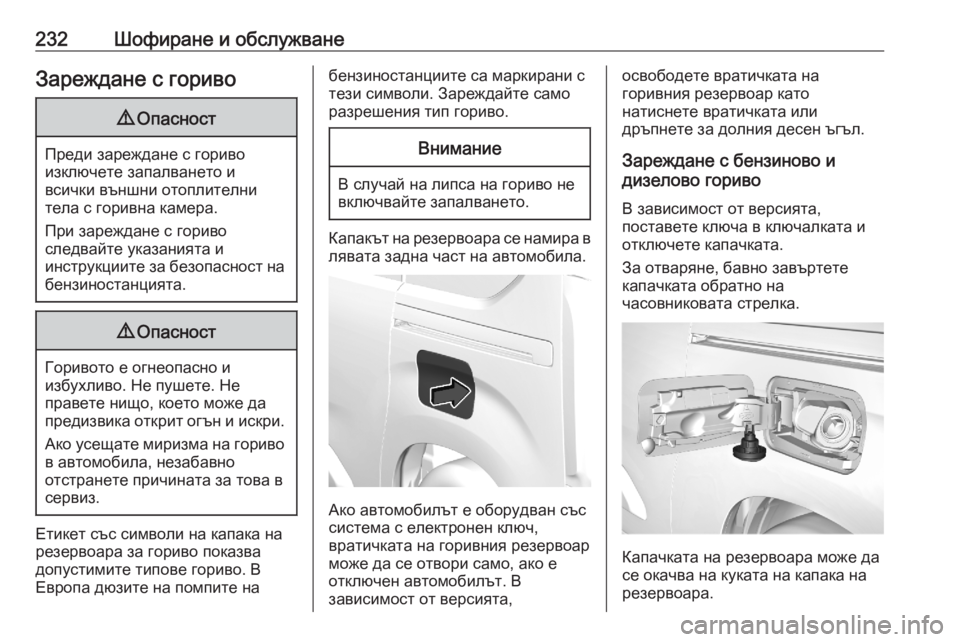 232 Шофиране и обслужване

Зареждане с гориво

⚠ Опасност

Преди зареждане с гориво изключете запалването и всички външни отоплителни тела с горивна камера.

При зареждане с гориво следвайте указанията и инструкциите за безопасност на бензиностанцията.

⚠ Опасност

Горивото е огнеопасно и избухливо. Не пушете. Не правете нищо, което може да предизвика открит огън и искри.

Ако усещате миризма на гориво в автомобила, незабавно отстранете причината за това в сервиз.

Етикет със символи на капака на резервоара за гориво показва допустимите типове гориво. В Европа дюзите на помпите на бензиностанциите са маркирани с тези символи. Зареждайте само разрешения тип гориво.

Внимание

В случай на липса на гориво не включвайте запалването.

Капакът на резервоара се намира в лявата задна част на автомобила.

Ако автомобилът е оборудван със система с електронен ключ, вратичката на горивния резервоар може да се отвори само, ако е отключен автомобилът. В зависимост от версията, освободете вратичката на горивния резервоар като натиснете вратичката или дръпнете за долния десен ъгъл.

Зареждане с бензиново и дизелово гориво

В зависимост от версията, поставете ключа в ключалката и отключете капачката.

За отваряне, бавно завъртете капачката обратно на часовниковата стрелка.

Капачката на резервоара може да се окачва на куката на капака на резервоара.

carmanualsonline.info