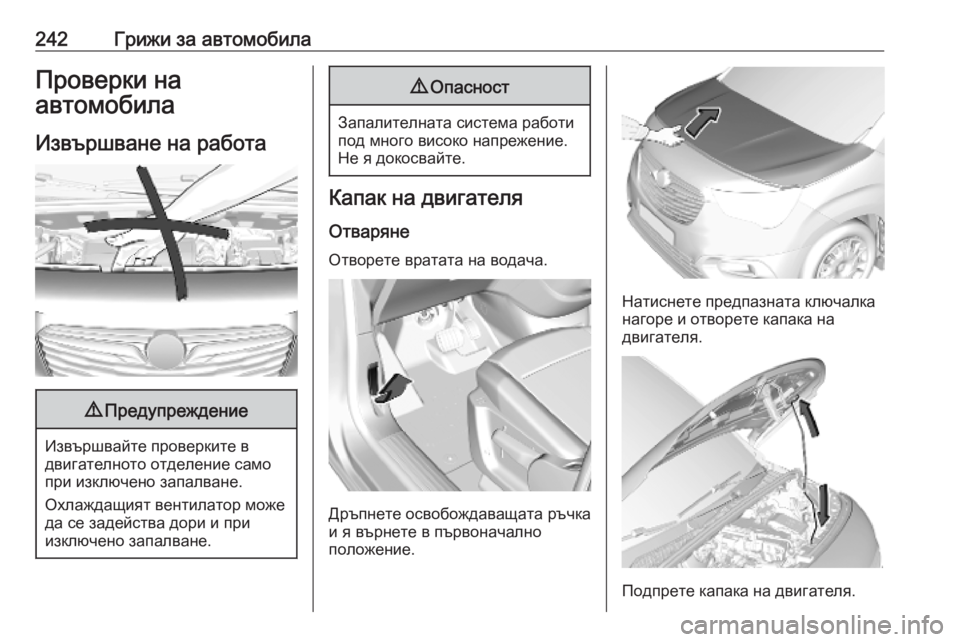 242 Грижи за автомобила

Проверки на автомобила

Извършване на работа

⚠ Предупреждение

Извършвайте проверките в двигателното отделение само при изключено запалване.

Охлаждащият вентилатор може да се задейства дори и при изключено запалване.

⚠ Опасност

Запалителната система работи под много високо напрежение. Не я докосвайте.

Капак на двигателя

Отваряне

Отворете вратата на водача.

Дръпнете освобождаващата ръчка и я върнете в първоначално положение.

Натиснете предпазната ключалка нагоре и отворете капака на двигателя.

Подпрете капака на двигателя.

carmanualsonline.info