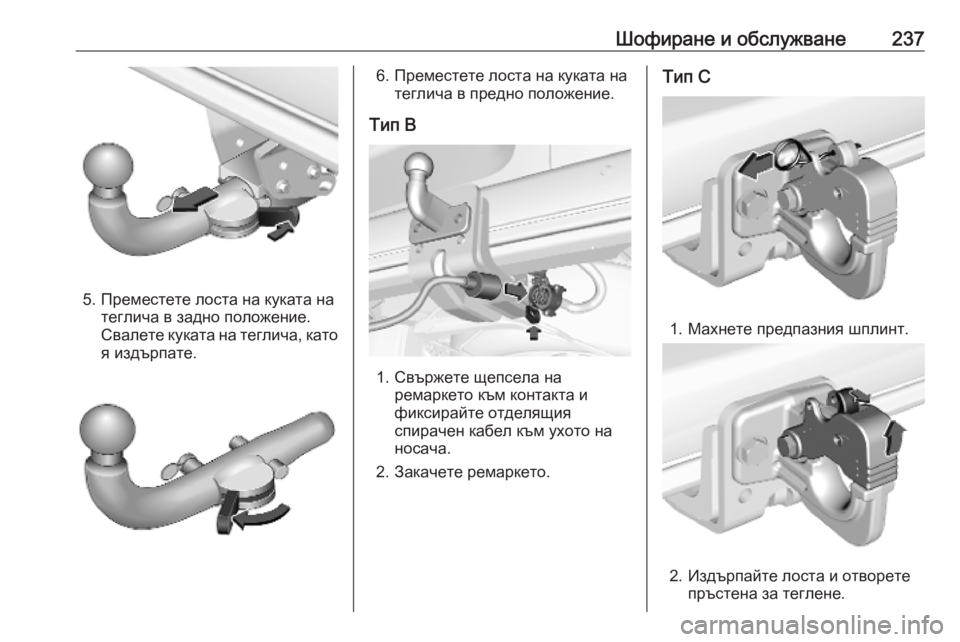 Шофиране и обслужване 237

5. Преместете лоста на куката на теглича в задно положение. Свалете куката на теглича, като я издърпате.

6. Преместете лоста на куката на теглича в предно положение.

Тип B

1. Свържете щепсела на ремаркето към контакта и фиксирайте отделящия спирачен кабел към ухото на носача.

2. Закачете ремаркето.

Тип C

1. Махнете предпазния шплинт.

2. Издърпайте лоста и отворете пръстена за теглене.

carmanualsonline.info