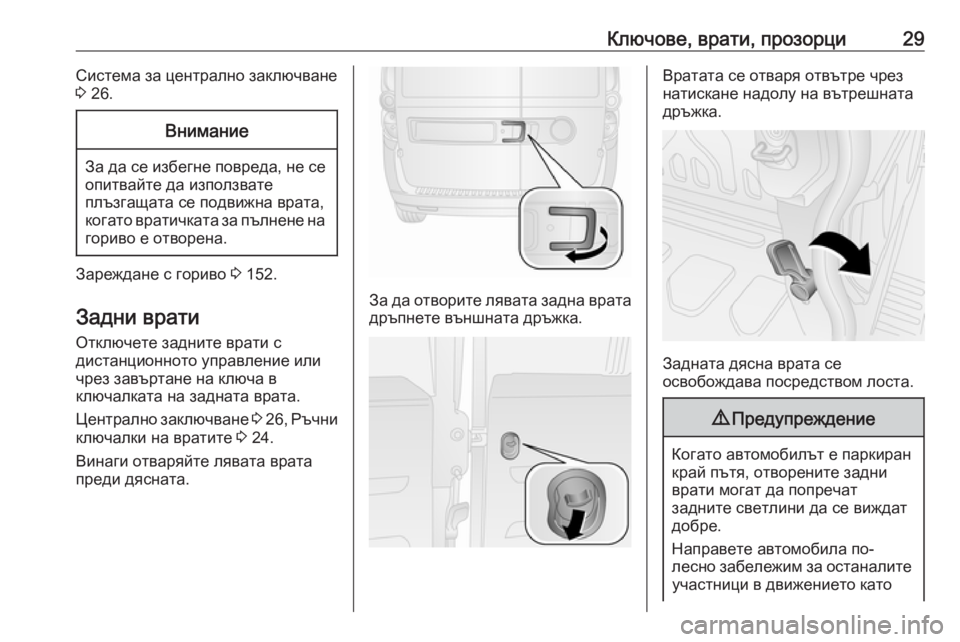 Ключове, врати, прозорци 29

Система за централно заключване ⇨ 26.

Внимание

За да се избегне повреда, не се опитвайте да използвате плъзгащата се подвижна врата, когато вратичката за пълнене на гориво е отворена.

Зареждане с гориво ⇨ 152.

Задни врати

Отключете задните врати с дистанционното управление или чрез завъртане на ключа в ключалката на задната врата.

Централно заключване ⇨ 26, Ръчни ключалки на вратите ⇨ 24.

Винаги отваряйте лявата врата преди дясната.

За да отворите лявата задна врата дръпнете външната дръжка.

Вратата се отваря отвътре чрез натискане надолу на вътрешната дръжка.

Задната дясна врата се освобождава посредством лоста.

⚠ Предупреждение

Когато автомобилът е паркиран край пътя, отворените задни врати могат да попречат задните светлини да се виждат добре.

Направете автомобила по-лесно забележим за останалите участници в движението като

carmanualsonline.info