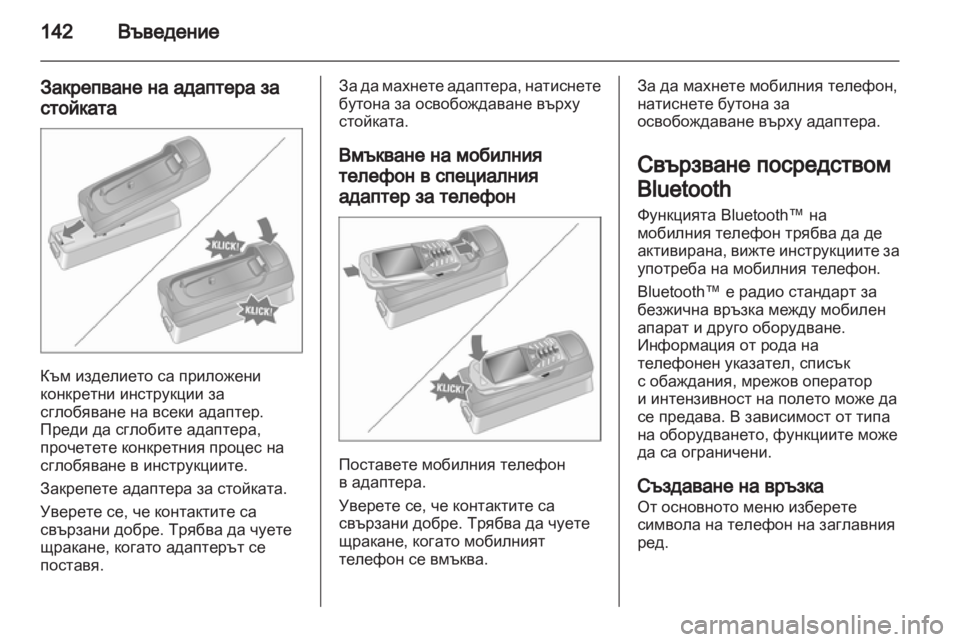 142 Въведение

Закрепване на адаптера за стойката

KLICK!

KLICK!

Към изделието са приложени конкретни инструкции за сглобяване на всеки адаптер. Преди да сглобите адаптера, прочетете конкретния процес на сглобяване в инструкциите.

Закрепете адаптера за стойката.

Уверете се, че контактите са свързани добре. Трябва да чуете щракане, когато адаптерът се поставя.

За да махнете адаптера, натиснете бутона за освобождаване върху стойката.

Вмъкване на мобилния телефон в специалния адаптер за телефон

KLICK!

Поставете мобилния телефон в адаптера.

Уверете се, че контактите са свързани добре. Трябва да чуете щракане, когато мобилният телефон се вмъква.

За да махнете мобилния телефон, натиснете бутона за освобождаване върху адаптера.

Свързване посредством Bluetooth

Функцията Bluetooth™ на мобилния телефон трябва да де активирана, вижте инструкциите за употреба на мобилния телефон.

Bluetooth™ е радио стандарт за безжична връзка между мобилен апарат и друго оборудване. Информация от рода на телефонен указател, списък с обаждания, мрежов оператор и интензивност на полето може да се предава. В зависимост от типа на оборудването, функциите може да са ограничени.

Създаване на връзка
От основното меню изберете символа на телефон на заглавния ред.

carmanualsonline.info