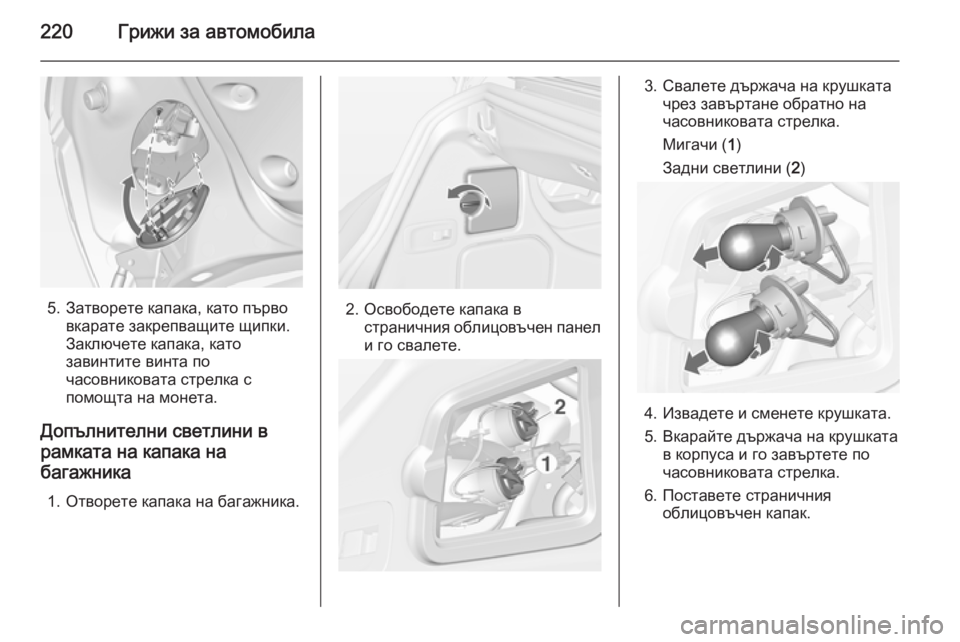 220 Грижи за автомобила

5. Затворете капака, като първо вкарате закрепващите щипки. Заключете капака, като завинтите винта по часовниковата стрелка с помощта на монета.

Допълнителни светлини в рамката на капака на багажника

1. Отворете капака на багажника.

2. Освободете капака в страничния облицовъчен панел и го свалете.

2

1

3. Свалете държача на крушката чрез завъртане обратно на часовниковата стрелка.

Мигачи (1)

Задни светлини (2)

4. Извадете и сменете крушката.

5. Вкарайте държача на крушката в корпуса и го завъртете по часовниковата стрелка.

6. Поставете страничния облицовъчен капак.

carmanualsonline.info