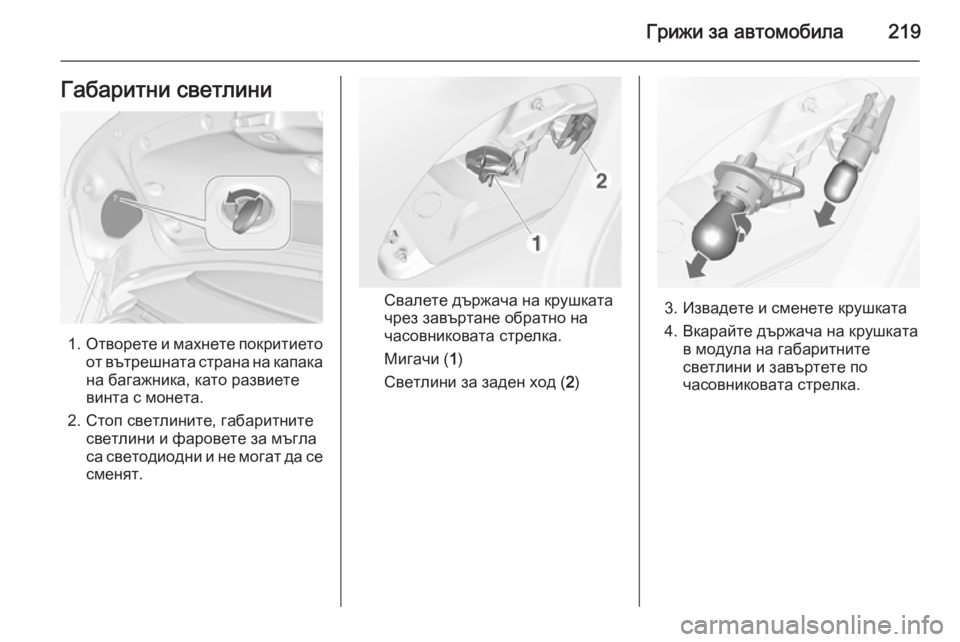 Грижи за автомобила 219

Габаритни светлини

1. Отворете и махнете покритието от вътрешната страна на капака на багажника, като развиете винта с монета.

2. Стоп светлините, габаритните светлини и фаровете за мъгла са светодиодни и не могат да се сменят.

2

1

Свалете държача на крушката чрез завъртане обратно на часовниковата стрелка.

Мигачи (1)

Светлини за заден ход (2)

3. Извадете и сменете крушката

4. Вкарайте държача на крушката в модула на габаритните светлини и завъртете по часовниковата стрелка.

carmanualsonline.info