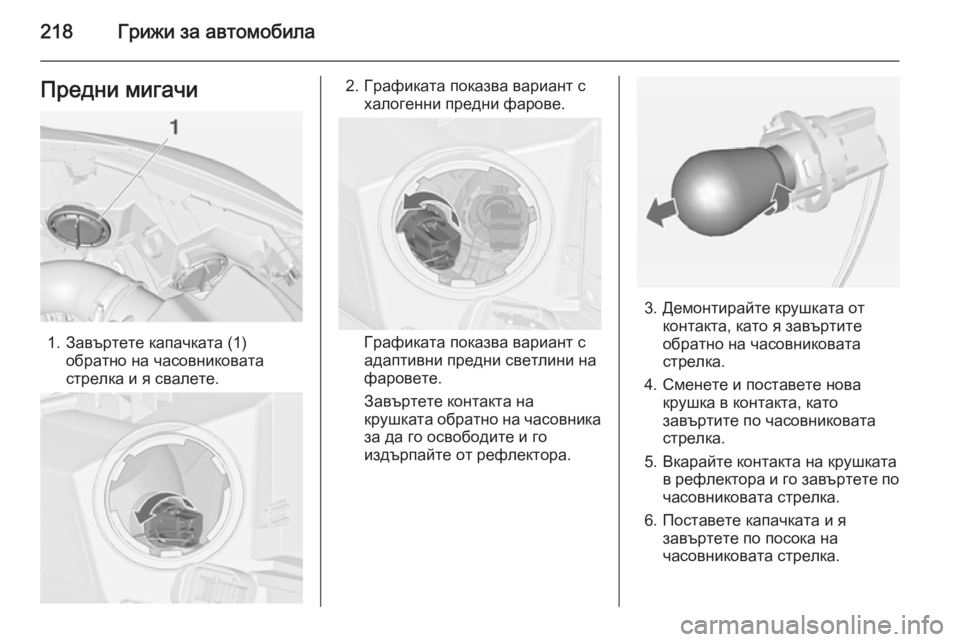 218 Грижи за автомобила

Предни мигачи

1

1. Завъртете капачката (1) обратно на часовниковата стрелка и я свалете.

2. Графиката показва вариант с халогенни предни фарове.

Графиката показва вариант с адаптивни предни светлини на фаровете.

Завъртете контакта на крушката обратно на часовника за да го освободите и го издърпайте от рефлектора.

3. Демонтирайте крушката от контакта, като я завъртите обратно на часовниковата стрелка.

4. Сменете и поставете нова крушка в контакта, като завъртите по часовниковата стрелка.

5. Вкарайте контакта на крушката в рефлектора и го завъртете по часовниковата стрелка.

6. Поставете капачката и я завъртете по посока на часовниковата стрелка.

carmanualsonline.info