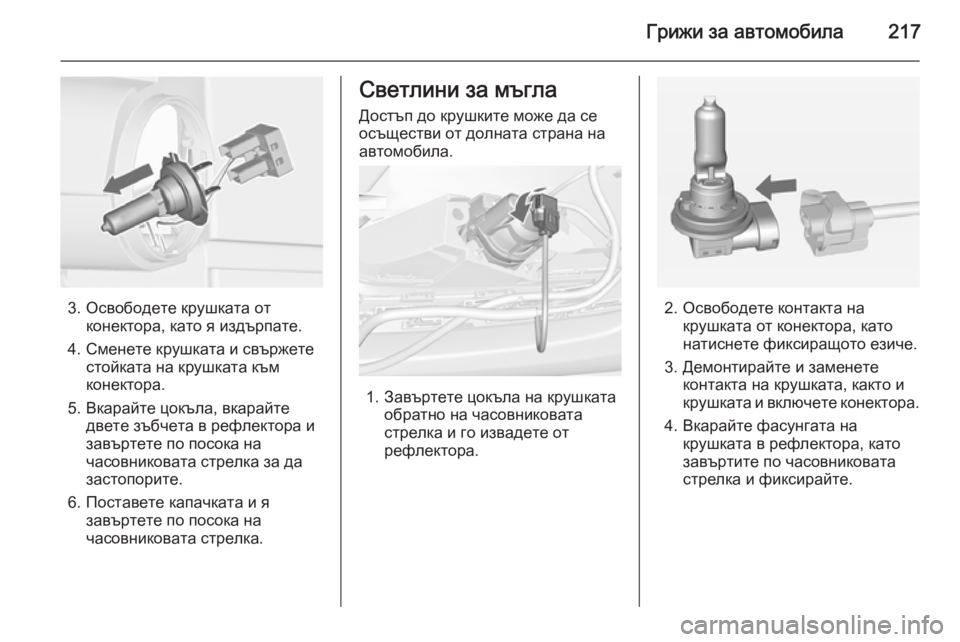 Грижи за автомобила 217

3. Освободете крушката от конектора, като я издърпате.

4. Сменете крушката и свържете стойката на крушката към конектора.

5. Вкарайте цокъла, вкарайте двете зъбчета в рефлектора и завъртете по посока на часовниковата стрелка за да застопорите.

6. Поставете капачката и я завъртете по посока на часовниковата стрелка.

Светлини за мъгла

Достъп до крушките може да се осъществи от долната страна на автомобила.

1. Завъртете цокъла на крушката обратно на часовниковата стрелка и го извадете от рефлектора.

2. Освободете контакта на крушката от конектора, като натиснете фиксиращото езиче.

3. Демонтирайте и заменете контакта на крушката, както и крушката и включете конектора.

4. Вкарайте фасунгата на крушката в рефлектора, като завъртите по часовниковата стрелка и фиксирайте.

carmanualsonline.info