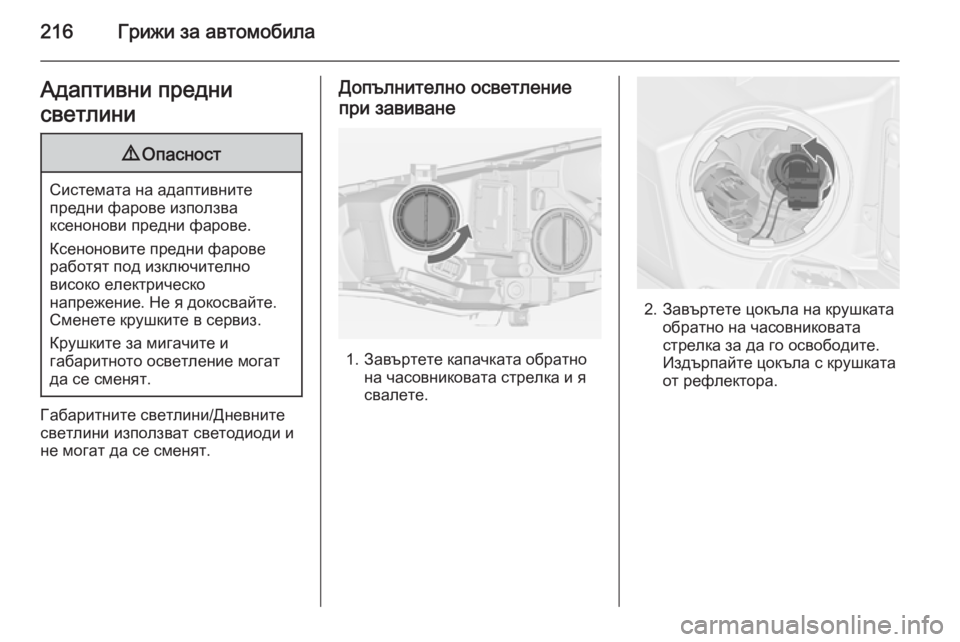 216 Грижи за автомобила

Адаптивни предни светлини

⚠ Опасност

Системата на адаптивните предни фарове използва ксенонови предни фарове.

Ксеноновите предни фарове работят под изключително високо електрическо напрежение. Не я докосвайте. Сменете крушките в сервиз.

Крушките за мигачите и габаритното осветление могат да се сменят.

Габаритните светлини/Дневните светлини използват светодиоди и не могат да се сменят.

Допълнително осветление при завиване

1. Завъртете капачката обратно на часовниковата стрелка и я свалете.

2. Завъртете цокъла на крушката обратно на часовниковата стрелка за да го освободите. Издърпайте цокъла с крушката от рефлектора.

carmanualsonline.info