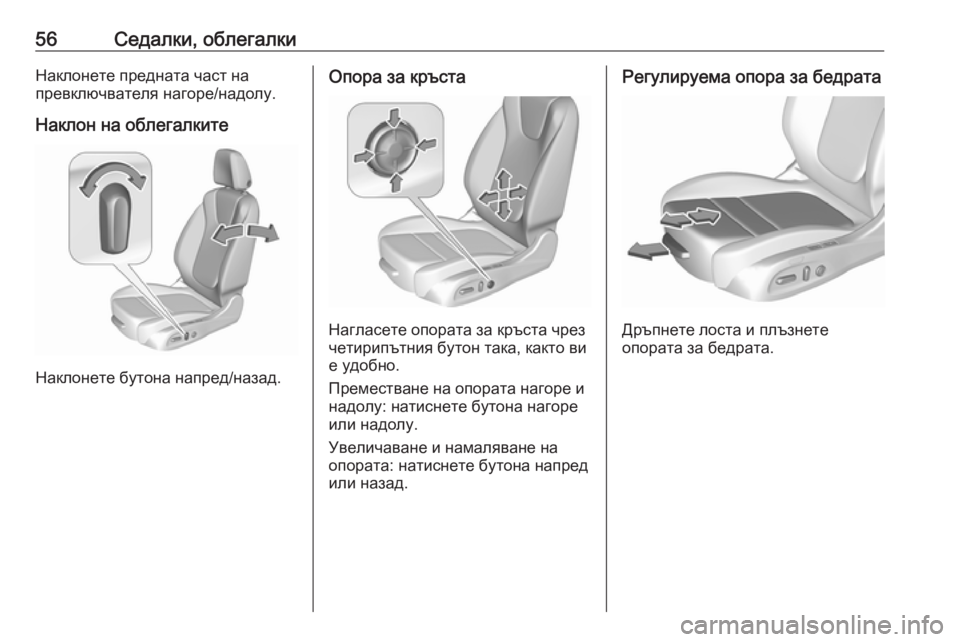 56 Седалки, облегалки

Наклонете предната част на превключвателя нагоре/надолу.

Наклон на облегалките

Наклонете бутона напред/назад.

Опора за кръста

Нагласете опората за кръста чрез четирипътния бутон така, както ви е удобно.

Преместване на опората нагоре и надолу: натиснете бутона нагоре или надолу.

Увеличаване и намаляване на опората: натиснете бутона напред или назад.

Регулируема опора за бедрата

Дръпнете лоста и плъзнете опората за бедрата.

carmanualsonline.info