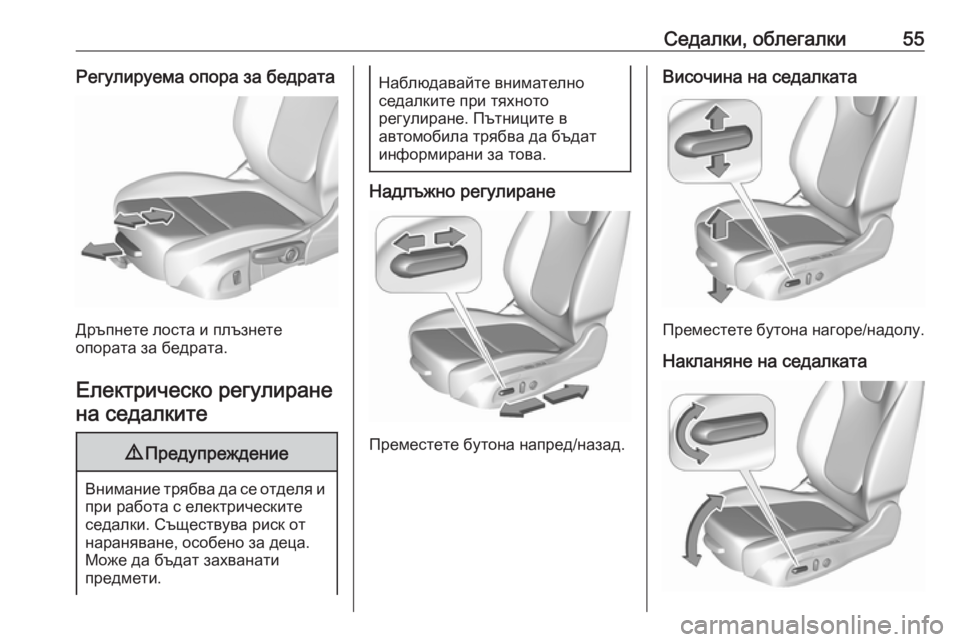 Седалки, облегалки 55

Регулируема опора за бедрата

Дръпнете лоста и плъзнете опората за бедрата.

Електрическо регулиране на седалките

⚠ Предупреждение

Внимание трябва да се отделя и при работа с електрическите седалки. Съществува риск от нараняване, особено за деца. Може да бъдат захванати предмети.

Наблюдавайте внимателно седалките при тяхното регулиране. Пътниците в автомобила трябва да бъдат информирани за това.

Надлъжно регулиране

Преместете бутона напред/назад.

Височина на седалката

Преместете бутона нагоре/надолу.

Накланяне на седалката

carmanualsonline.info