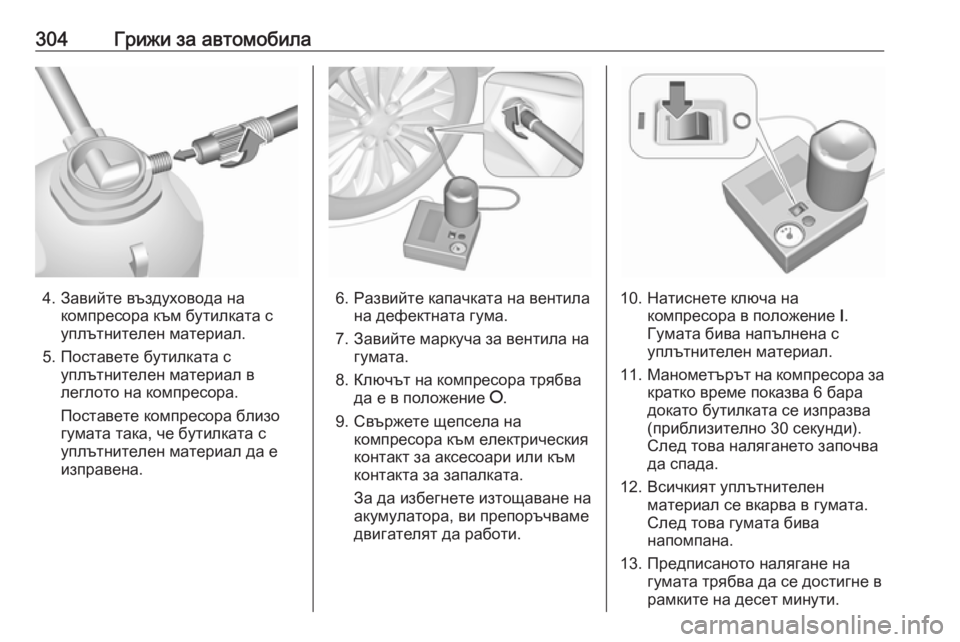 304 Грижи за автомобила

4. Завийте въздуховода на компресора към бутилката с уплътнителен материал.

5. Поставете бутилката с уплътнителен материал в леглото на компресора.

Поставете компресора близо гумата така, че бутилката с уплътнителен материал да е изправена.

6. Развийте капачката на вентила на дефектната гума.

7. Завийте маркуча за вентила на гумата.

8. Ключът на компресора трябва да е в положение O.

9. Свържете щепсела на компресора към електрическия контакт за аксесоари или към контакта за запалката.

За да избегнете изтощаване на акумулатора, ви препоръчваме двигателят да работи.

10. Натиснете ключа на компресора в положение I. Гумата бива напълнена с уплътнителен материал.

11. Манометърът на компресора за кратко време показва 6 бара докато бутилката се изпразва (приблизително 30 секунди). След това налягането започва да спада.

12. Всичкият уплътнителен материал се вкарва в гумата. След това гумата бива напомпана.

13. Предписаното налягане на гумата трябва да се достигне в рамките на десет минути.

carmanualsonline.info