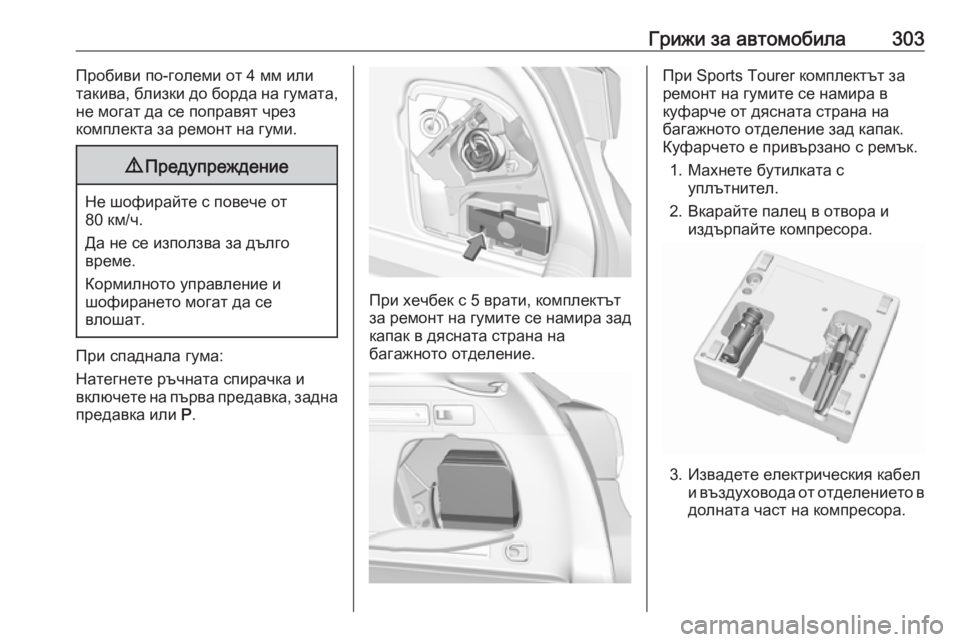 Грижи за автомобила 303

Пробиви по-големи от 4 мм или такива, близки до борда на гумата, не могат да се поправят чрез комплекта за ремонт на гуми.

⚠ Предупреждение

Не шофирайте с повече от 80 км/ч.

Да не се използва за дълго време.

Кормилното управление и шофирането могат да се влошат.

При спаднала гума:

Натегнете ръчната спирачка и включете на първа предавка, задна предавка или P.

При хечбек с 5 врати, комплектът за ремонт на гумите се намира зад капак в дясната страна на багажното отделение.

При Sports Tourer комплектът за ремонт на гумите се намира в куфарче от дясната страна на багажното отделение зад капак. Куфарчето е привързано с ремък.

1. Махнете бутилката с уплътнител.

2. Вкарайте палец в отвора и издърпайте компресора.

3. Извадете електрическия кабел и въздуховода от отделението в долната част на компресора.

carmanualsonline.info