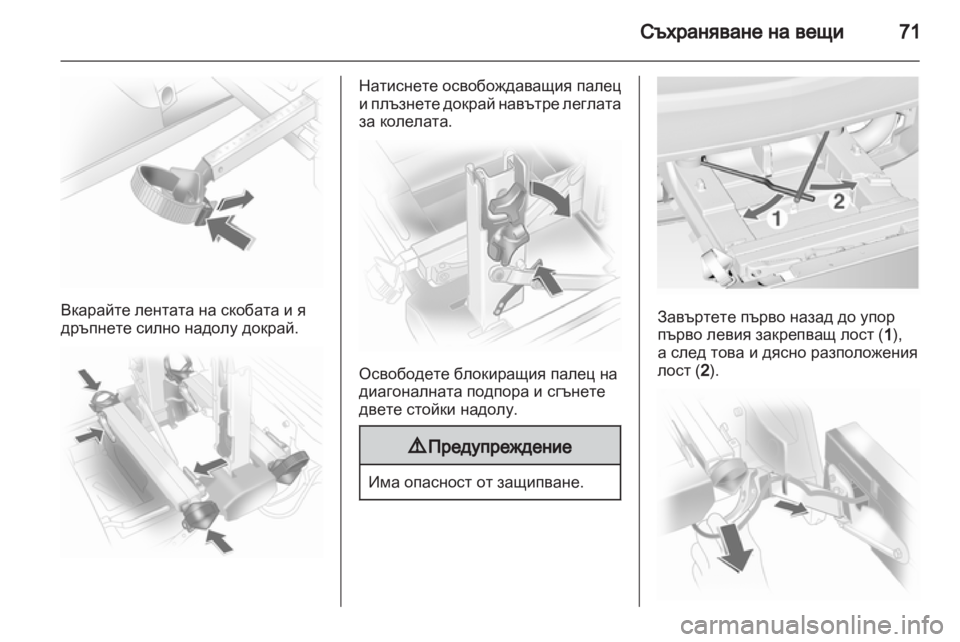 Съхраняване на вещи 71

Вкарайте лентата на скобата и я дръпнете силно надолу докрай.

Натиснете освобождаващия палец и плъзнете докрай навътре леглата за колелата.

Освободете блокиращия палец на диагоналната подпора и сгънете двете стойки надолу.

⚠ Предупреждение

Има опасност от защипване.

1 2

Завъртете първо назад до упор първо левия закрепващ лост (1), а след това и дясно разположения лост (2).

carmanualsonline.info