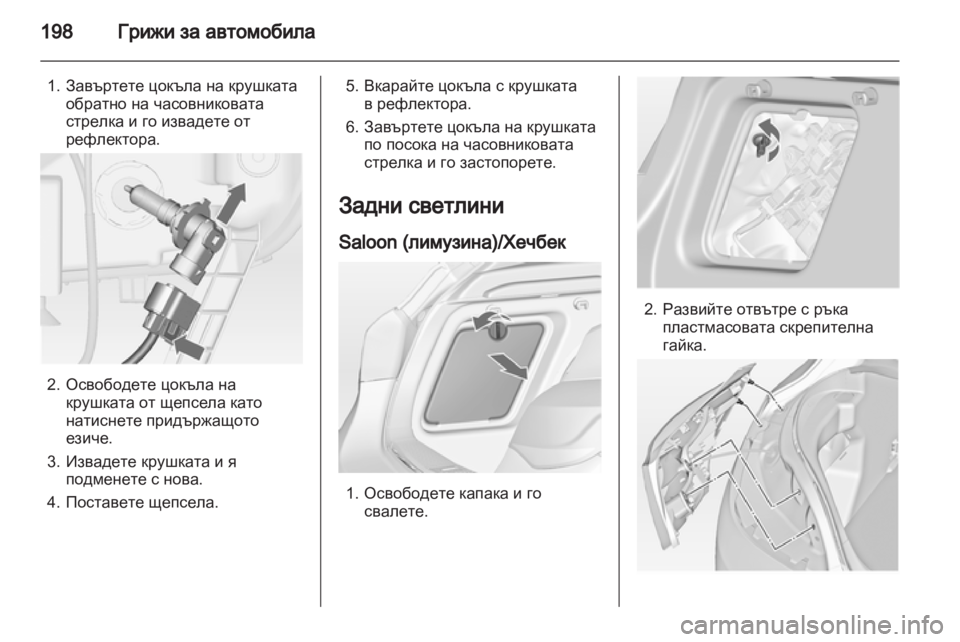 198 Грижи за автомобила

1. Завъртете цокъла на крушката обратно на часовниковата стрелка и го извадете от рефлектора.

2. Освободете цокъла на крушката от щепсела като натиснете придържащото езиче.

3. Извадете крушката и я подменете с нова.

4. Поставете щепсела.

5. Вкарайте цокъла с крушката в рефлектора.

6. Завъртете цокъла на крушката по посока на часовниковата стрелка и го застопорете.

Задни светлини

Saloon (лимузина)/Хечбек

1. Освободете капака и го свалете.

2. Развийте отвътре с ръка пластмасовата скрепителна гайка.

carmanualsonline.info