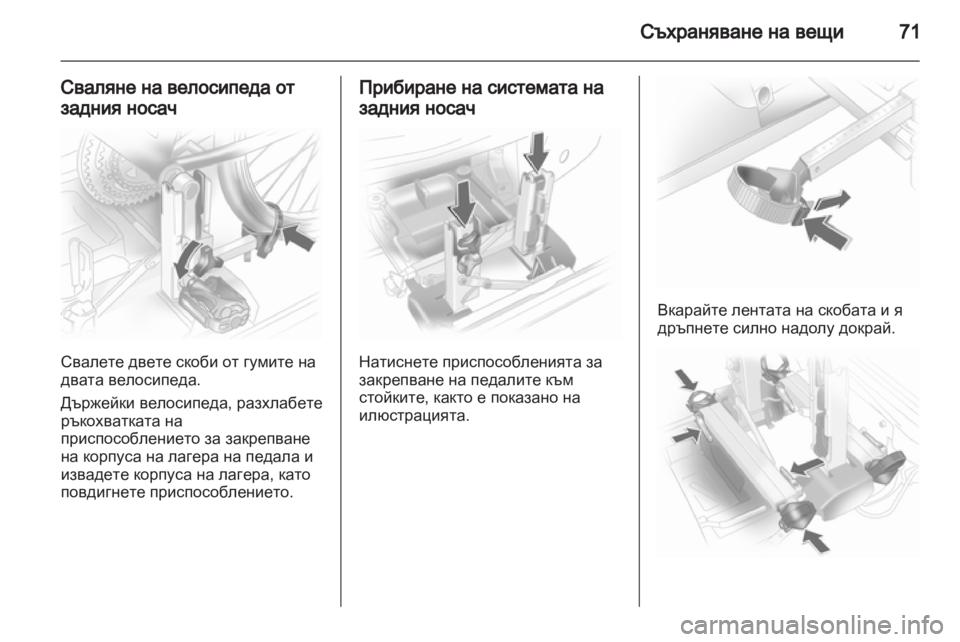 Съхраняване на вещи 71

Сваляне на велосипеда от задния носач

Свалете двете скоби от гумите на двата велосипеда.

Държейки велосипеда, разхлабете ръкохватката на приспособлението за закрепване на корпуса на лагера на педала и извадете корпуса на лагера, като повдигнете приспособлението.

Прибиране на системата на задния носач

Натиснете приспособленията за закрепване на педалите към стойките, както е показано на илюстрацията.

Вкарайте лентата на скобата и я дръпнете силно надолу докрай.

carmanualsonline.info