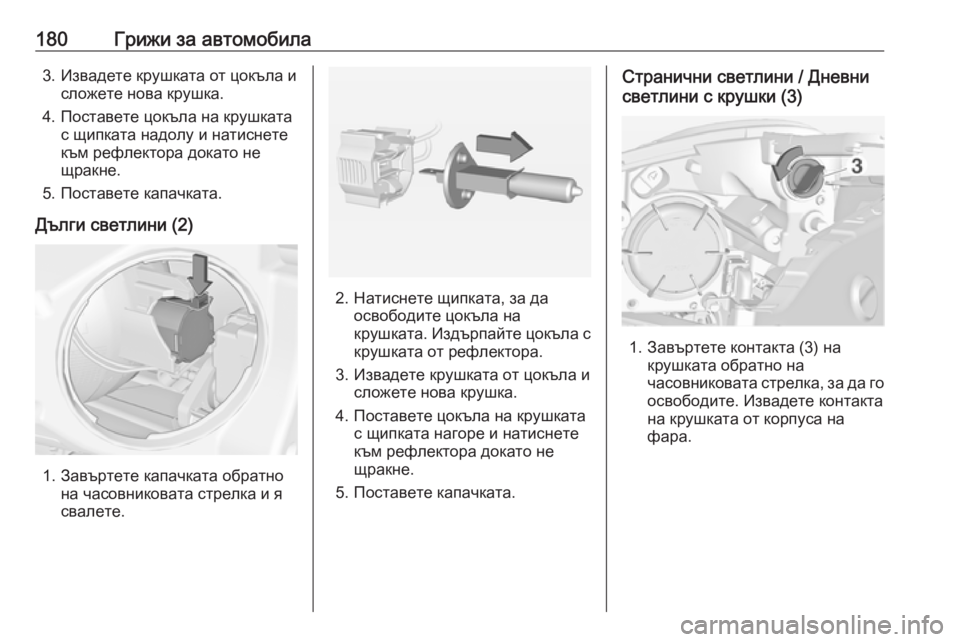 180 Грижи за автомобила

3. Извадете крушката от цокъла и сложете нова крушка.
4. Поставете цокъла на крушката с щипката надолу и натиснете към рефлектора докато не щракне.
5. Поставете капачката.

Дълги светлини (2)

1. Завъртете капачката обратно на часовниковата стрелка и я свалете.

2. Натиснете щипката, за да освободите цокъла на крушката. Издърпайте цокъла с крушката от рефлектора.
3. Извадете крушката от цокъла и сложете нова крушка.
4. Поставете цокъла на крушката с щипката нагоре и натиснете към рефлектора докато не щракне.
5. Поставете капачката.

Странични светлини / Дневни светлини с крушки (3)

3

1. Завъртете контакта (3) на крушката обратно на часовниковата стрелка, за да го освободите. Извадете контакта на крушката от корпуса на фара.

carmanualsonline.info