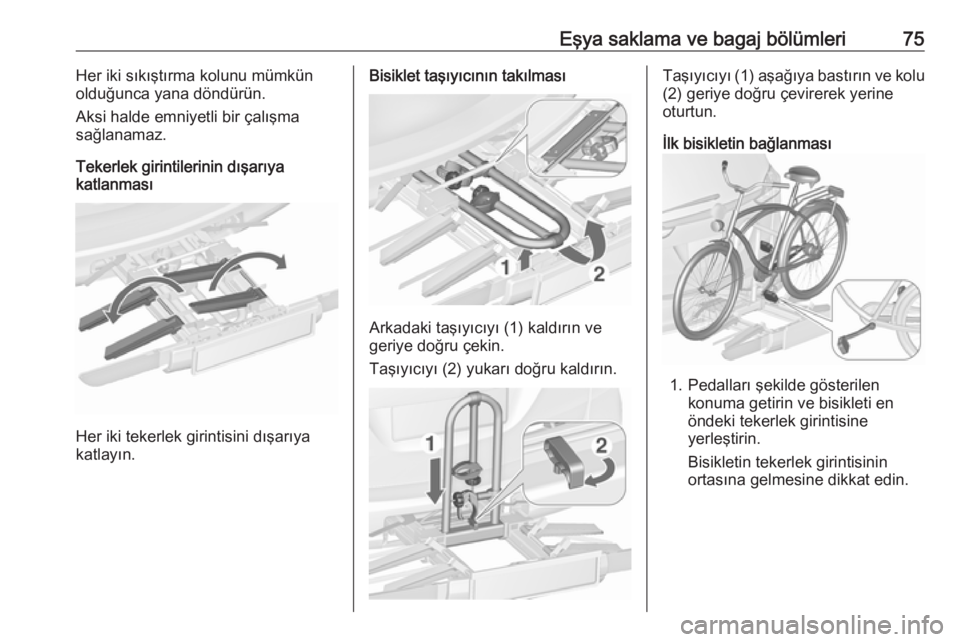 Eşya saklama ve bagaj bölümleri 75

Her iki sıkıştırma kolunu mümkün olduğunca yana döndürün.

Aksi halde emniyetli bir çalışma sağlanamaz.

Tekerlek girintilerinin dışarıya katlanması

Her iki tekerlek girintisini dışarıya katlayın.

Bisiklet taşıyıcının takılması

1 2

Arkadaki taşıyıcıyı (1) kaldırın ve geriye doğru çekin.

Taşıyıcıyı (2) yukarı doğru kaldırın.

1 2

Taşıyıcıyı (1) aşağıya bastırın ve kolu (2) geriye doğru çevirerek yerine oturtun.

İlk bisikletin bağlanması

1. Pedalları şekilde gösterilen konuma getirin ve bisikleti en öndeki tekerlek girintisine yerleştirin.

Bisikletin tekerlek girintisinin ortasına gelmesine dikkat edin.

carmanualsonline.info