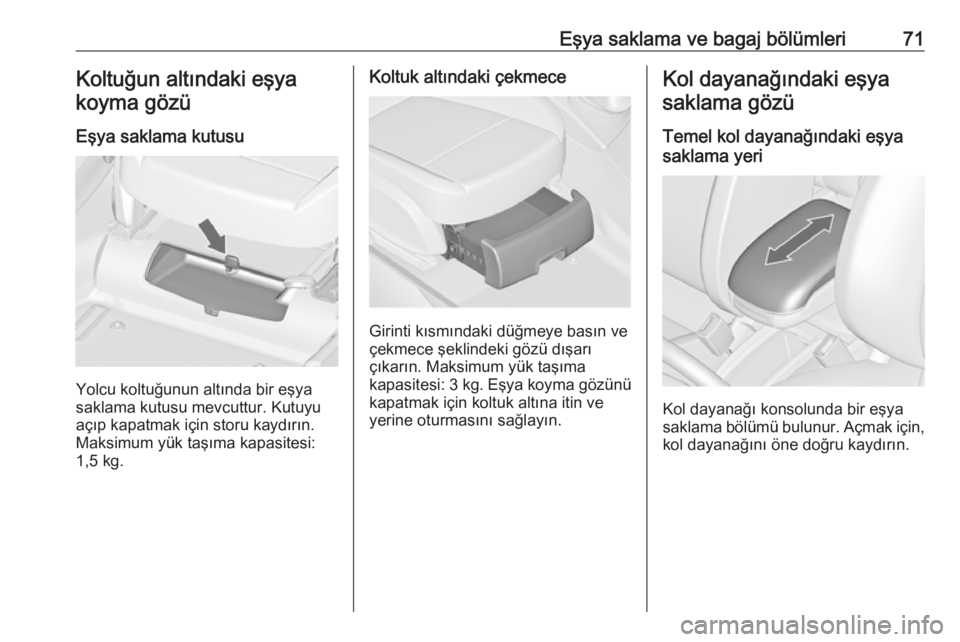 Eşya saklama ve bagaj bölümleri 71

Koltuğun altındaki eşya koyma gözü

Eşya saklama kutusu

Yolcu koltuğunun altında bir eşya saklama kutusu mevcuttur. Kutuyu açıp kapatmak için storu kaydırın. Maksimum yük taşıma kapasitesi: 1,5 kg.

Koltuk altındaki çekmece

Girinti kısmındaki düğmeye basın ve çekmece şeklindeki gözü dışarı çıkarın. Maksimum yük taşıma kapasitesi: 3 kg. Eşya koyma gözünü kapatmak için koltuk altına itin ve yerine oturmasını sağlayın.

Kol dayanağındaki eşya saklama gözü

Temel kol dayanağındaki eşya saklama yeri

Kol dayanağı konsolunda bir eşya saklama bölümü bulunur. Açmak için, kol dayanağını öne doğru kaydırın.

carmanualsonline.info