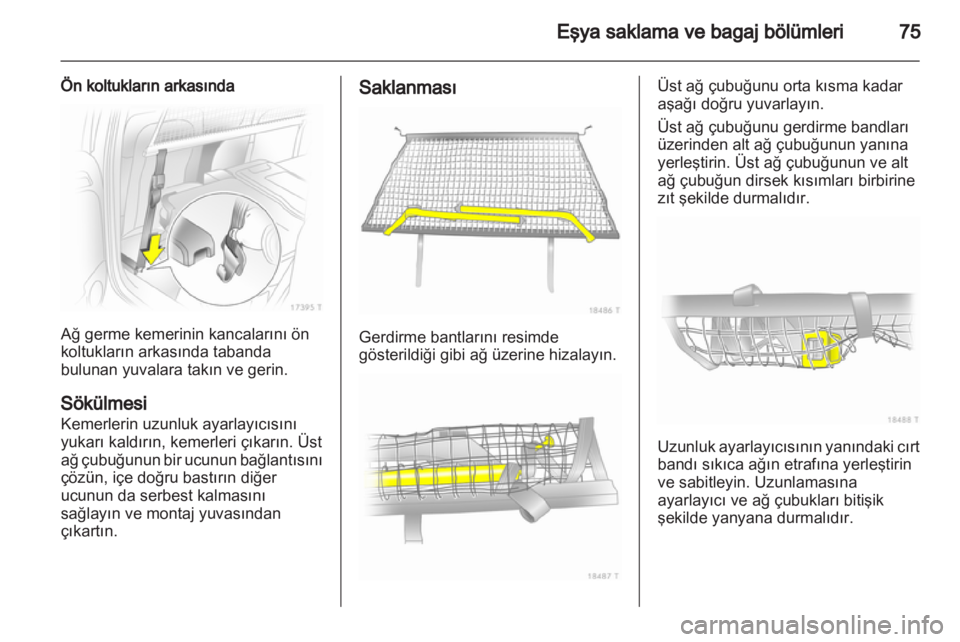 Eşya saklama ve bagaj bölümleri 75

Ön koltukların arkasında

17395 T

Ağ germe kemerinin kancalarını ön koltukların arkasında tabanda bulunan yuvalara takın ve gerin.

Sökülmesi
Kemerlerin uzunluk ayarlayıcısını yukarı kaldırın, kemerleri çıkarın. Üst ağ çubuğunun bir ucunun bağlantısını çözün, içe doğru bastırın diğer ucunun da serbest kalmasını sağlayın ve montaj yuvasından çıkartın.

Saklanması

18486 T

Gerdirme bantlarını resimde gösterildiği gibi ağ üzerine hizalayın.

18487 T

Üst ağ çubuğunu orta kısma kadar aşağı doğru yuvarlayın.

Üst ağ çubuğunu gerdirme bandları üzerinden alt ağ çubuğunun yanına yerleştirin. Üst ağ çubuğunun ve alt ağ çubuğun dirsek kısımları birbirine zıt şekilde durmalıdır.

18488 T

Uzunluk ayarlayıcısının yanındaki cırt bandı sıkıca ağın etrafına yerleştirin ve sabitleyin. Uzunlamasına ayarlayıcı ve ağ çubukları bitişik şekilde yanyana durmalıdır.

carmanualsonline.info