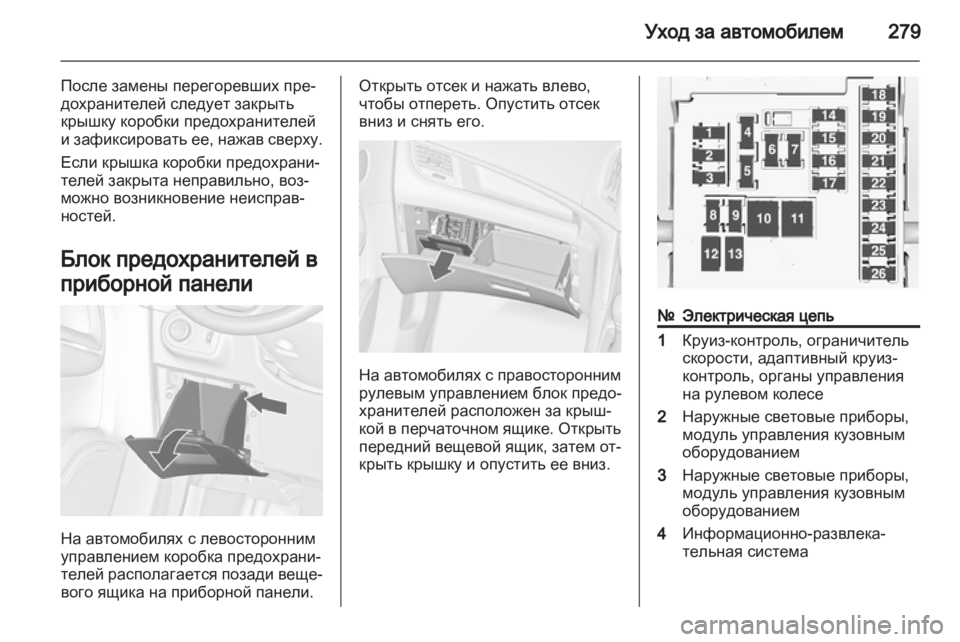 Уход за автомобилем 279

После замены перегоревших предохранителей следует закрыть крышку коробки предохранителей и зафиксировать ее, нажав сверху.

Если крышка коробки предохранителей закрыта неправильно, возможно возникновение неисправностей.

Блок предохранителей в приборной панели

На автомобилях с левосторонним управлением коробка предохранителей располагается позади вещевого ящика на приборной панели.

Открыть отсек и нажать влево, чтобы отпереть. Опустить отсек вниз и снять его.

На автомобилях с правосторонним рулевым управлением блок предохранителей расположен за крышкой в перчаточном ящике. Открыть передний вещевой ящик, затем открыть крышку и опустить ее вниз.

1 2 3 4 5 6 7 8 9 10 11 12 13 14 15 16 17 18 19 20 21 22 23 24 25 26

| № | Электрическая цепь |
|---|---|
| 1 | Круиз-контроль, ограничитель скорости, адаптивный круиз-контроль, органы управления на рулевом колесе |
| 2 | Наружные световые приборы, модуль управления кузовным оборудованием |
| 3 | Наружные световые приборы, модуль управления кузовным оборудованием |
| 4 | Информационно-развлекательная система |

carmanualsonline.info