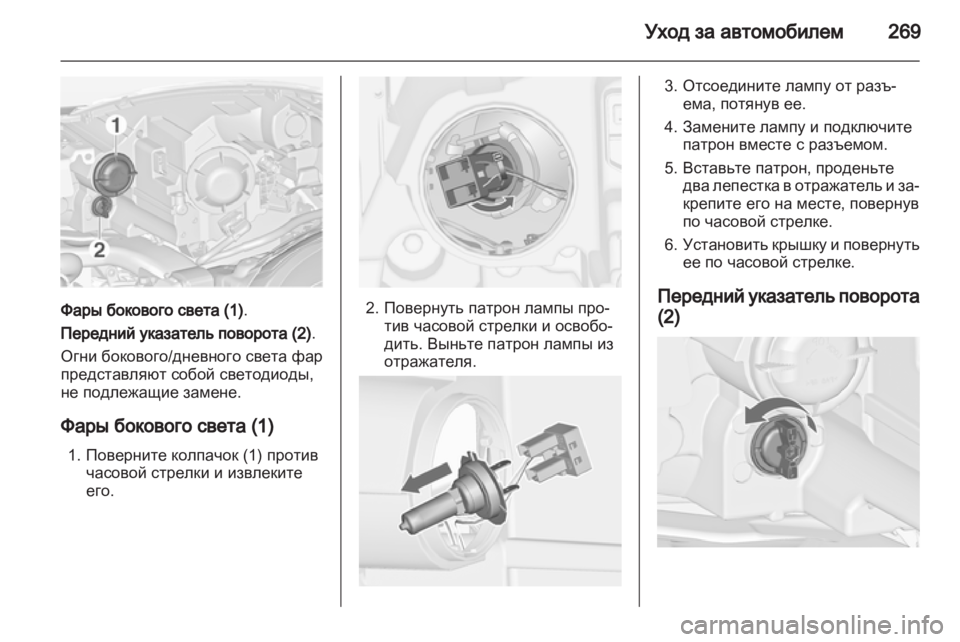 Уход за автомобилем 269

1

2

Фары бокового света (1).

Передний указатель поворота (2).

Огни бокового/дневного света фар представляют собой светодиоды, не подлежащие замене.

Фары бокового света (1)

1. Поверните колпачок (1) против часовой стрелки и извлеките его.

2. Повернуть патрон лампы против часовой стрелки и освободить. Выньте патрон лампы из отражателя.

3. Отсоедините лампу от разъема, потянув ее.

4. Замените лампу и подключите патрон вместе с разъемом.

5. Вставьте патрон, проденьте два лепестка в отражатель и закрепите его на месте, повернув по часовой стрелке.

6. Установить крышку и повернуть ее по часовой стрелке.

Передний указатель поворота (2)

carmanualsonline.info