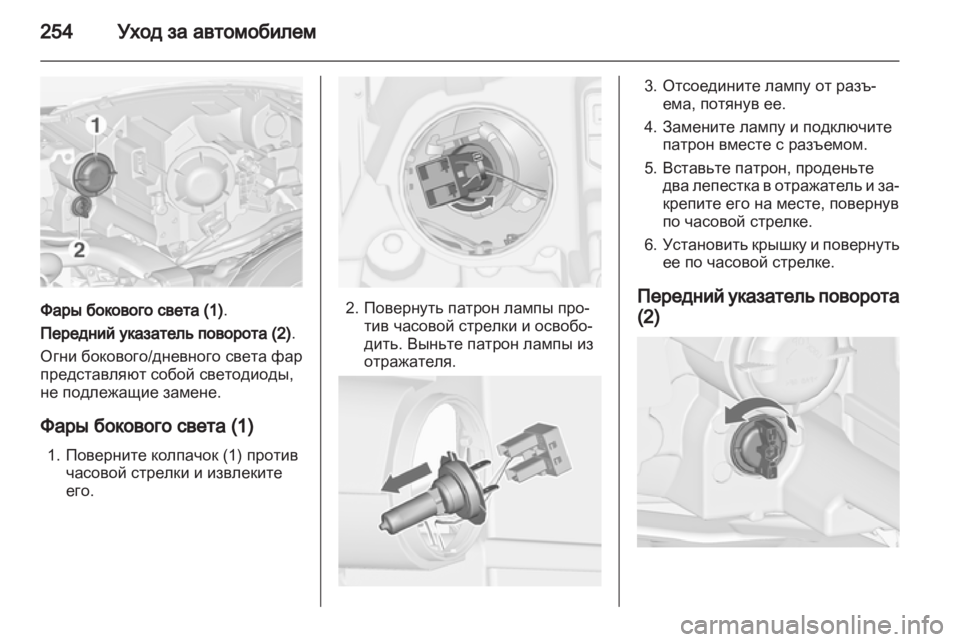 254 Уход за автомобилем

1

2

Фары бокового света (1).
Передний указатель поворота (2).
Огни бокового/дневного света фар представляют собой светодиоды, не подлежащие замене.

Фары бокового света (1)

1. Поверните колпачок (1) против часовой стрелки и извлеките его.

2. Повернуть патрон лампы против часовой стрелки и освободить. Выньте патрон лампы из отражателя.

3. Отсоедините лампу от разъема, потянув ее.
4. Замените лампу и подключите патрон вместе с разъемом.
5. Вставьте патрон, проденьте два лепестка в отражатель и закрепите его на месте, повернув по часовой стрелке.
6. Установить крышку и повернуть ее по часовой стрелке.

Передний указатель поворота (2)

carmanualsonline.info