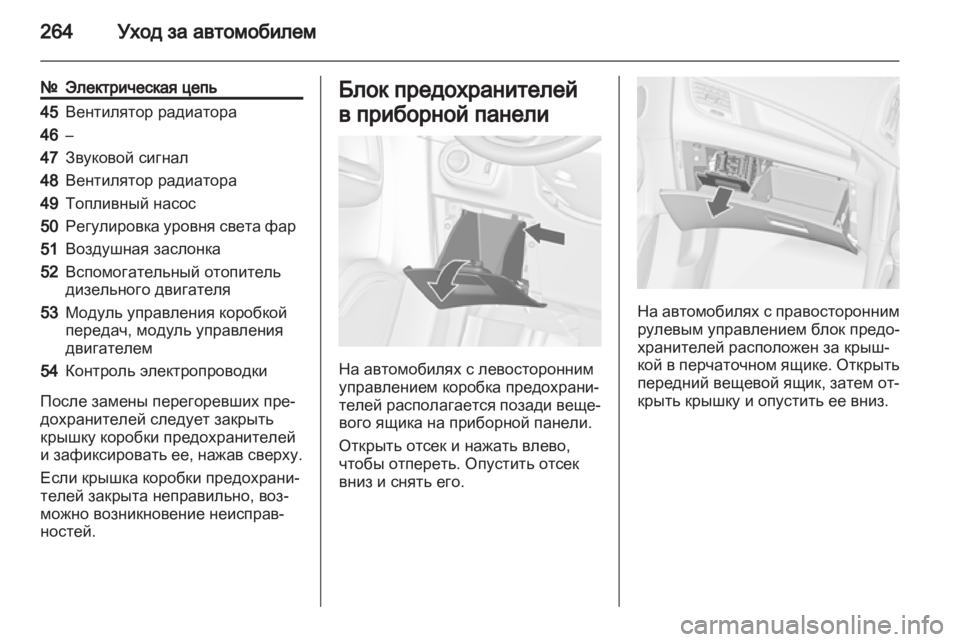 264 Уход за автомобилем

| № | Электрическая цепь |
|---|---|
| 45 | Вентилятор радиатора |
| 46 | – |
| 47 | Звуковой сигнал |
| 48 | Вентилятор радиатора |
| 49 | Топливный насос |
| 50 | Регулировка уровня света фар |
| 51 | Воздушная заслонка |
| 52 | Вспомогательный отопитель дизельного двигателя |
| 53 | Модуль управления коробкой передач, модуль управления двигателем |
| 54 | Контроль электропроводки |

После замены перегоревших предохранителей следует закрыть крышку коробки предохранителей и зафиксировать ее, нажав сверху.

Если крышка коробки предохранителей закрыта неправильно, возможно возникновение неисправностей.

Блок предохранителей в приборной панели

На автомобилях с левосторонним управлением коробка предохранителей располагается позади вещевого ящика на приборной панели.

Открыть отсек и нажать влево, чтобы отпереть. Опустить отсек вниз и снять его.

На автомобилях с правосторонним рулевым управлением блок предохранителей расположен за крышкой в перчаточном ящике. Открыть передний вещевой ящик, затем открыть крышку и опустить ее вниз.

carmanualsonline.info