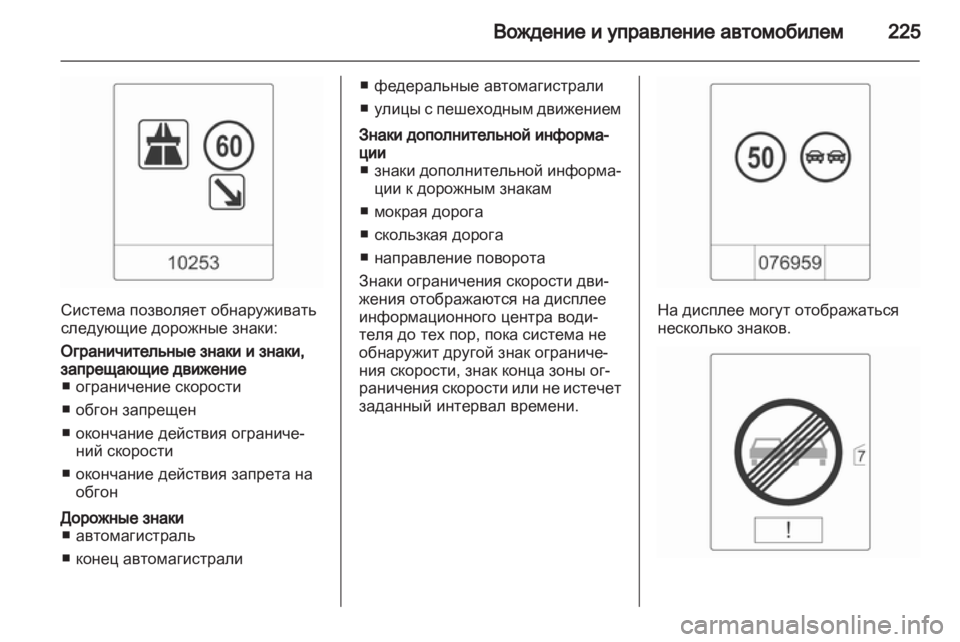 Вождение и управление автомобилем 225

60

10253

Система позволяет обнаруживать следующие дорожные знаки:

Ограничительные знаки и знаки, запрещающие движение
■ ограничение скорости
■ обгон запрещен
■ окончание действия ограничений скорости
■ окончание действия запрета на обгон

Дорожные знаки
■ автомагистраль
■ конец автомагистрали
■ федеральные автомагистрали
■ улицы с пешеходным движением

Знаки дополнительной информации
■ знаки дополнительной информации к дорожным знакам
■ мокрая дорога
■ скользкая дорога
■ направление поворота

Знаки ограничения скорости движения отображаются на дисплее информационного центра водителя до тех пор, пока система не обнаружит другой знак ограничения скорости, знак конца зоны ограничения скорости или не истечет заданный интервал времени.

50

076959

На дисплее могут отображаться несколько знаков.

7

!

carmanualsonline.info