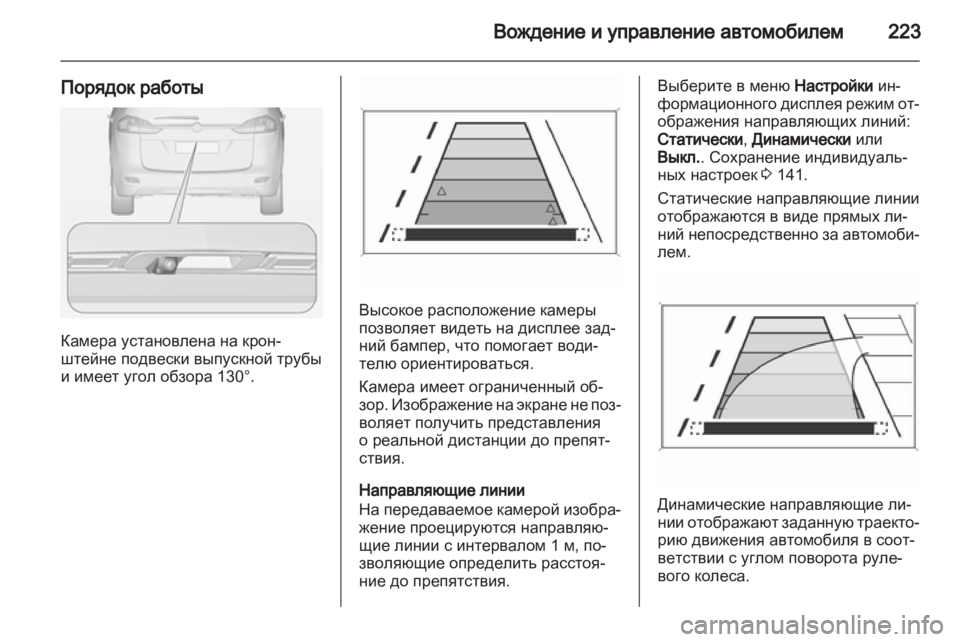 Вождение и управление автомобилем 223

Порядок работы

Камера установлена на кронштейне подвески выпускной трубы и имеет угол обзора 130°.

Высокое расположение камеры позволяет видеть на дисплее задний бампер, что помогает водителю ориентироваться.

Камера имеет ограниченный обзор. Изображение на экране не позволяет получить представления о реальной дистанции до препятствия.

Направляющие линии
На передаваемое камерой изображение проецируются направляющие линии с интервалом 1 м, позволяющие определить расстояние до препятствия.

Выберите в меню Настройки информационного дисплея режим отображения направляющих линий: Статически, Динамически или Выкл.. Сохранение индивидуальных настроек ⇨ 141.

Статические направляющие линии отображаются в виде прямых линий непосредственно за автомобилем.

Динамические направляющие линии отображают заданную траекторию движения автомобиля в соответствии с углом поворота рулевого колеса.

carmanualsonline.info