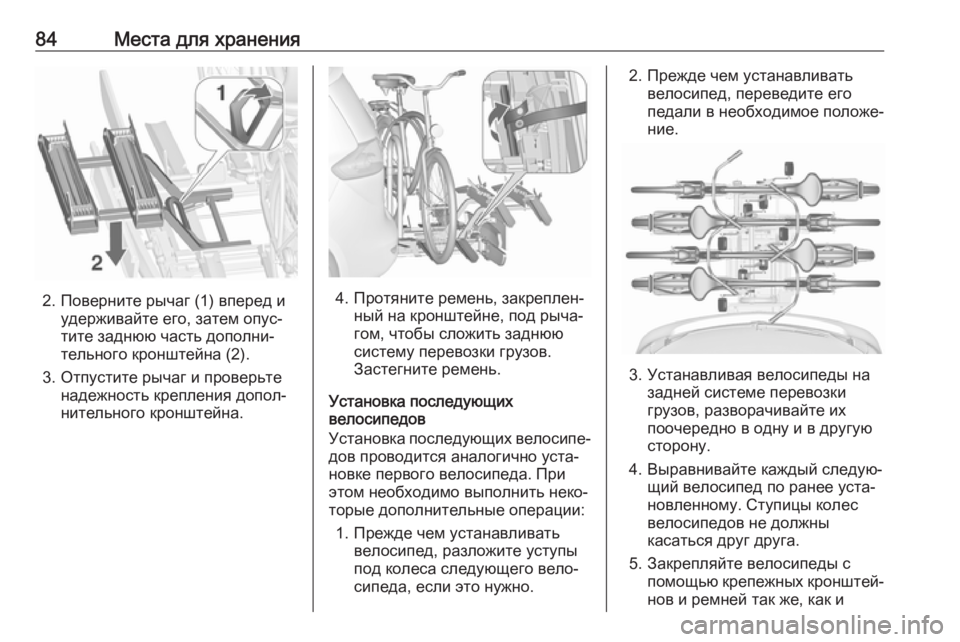 84 Места для хранения

1

2

2. Поверните рычаг (1) вперед и удерживайте его, затем опустите заднюю часть дополнительного кронштейна (2).

3. Отпустите рычаг и проверьте надежность крепления дополнительного кронштейна.

4. Протяните ремень, закрепленный на кронштейне, под рычагом, чтобы сложить заднюю систему перевозки грузов. Застегните ремень.

Установка последующих велосипедов

Установка последующих велосипедов проводится аналогично установке первого велосипеда. При этом необходимо выполнить некоторые дополнительные операции:

1. Прежде чем устанавливать велосипед, разложите уступы под колеса следующего велосипеда, если это нужно.

2. Прежде чем устанавливать велосипед, переведите его педали в необходимое положение.

3. Устанавливая велосипеды на задней системе перевозки грузов, разворачивайте их поочередно в одну и в другую сторону.

4. Выравнивайте каждый следующий велосипед по ранее установленному. Ступицы колес велосипедов не должны касаться друг друга.

5. Закрепляйте велосипеды с помощью крепежных кронштейнов и ремней так же, как и

carmanualsonline.info