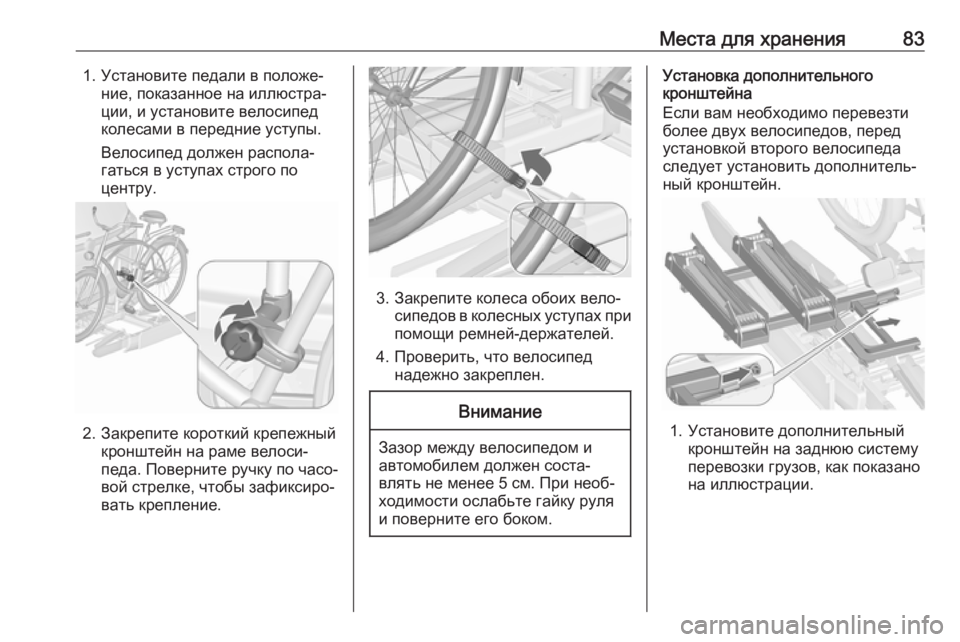 Места для хранения 83

1. Установите педали в положение, показанное на иллюстрации, и установите велосипед колесами в передние уступы.

Велосипед должен располагаться в уступах строго по центру.

2. Закрепите короткий крепежный кронштейн на раме велосипеда. Поверните ручку по часовой стрелке, чтобы зафиксировать крепление.

3. Закрепите колеса обоих велосипедов в колесных уступах при помощи ремней-держателей.

4. Проверить, что велосипед надежно закреплен.

Внимание

Зазор между велосипедом и автомобилем должен составлять не менее 5 см. При необходимости ослабьте гайку руля и поверните его боком.

Установка дополнительного кронштейна

Если вам необходимо перевезти более двух велосипедов, перед установкой второго велосипеда следует установить дополнительный кронштейн.

1. Установите дополнительный кронштейн на заднюю систему перевозки грузов, как показано на иллюстрации.

carmanualsonline.info