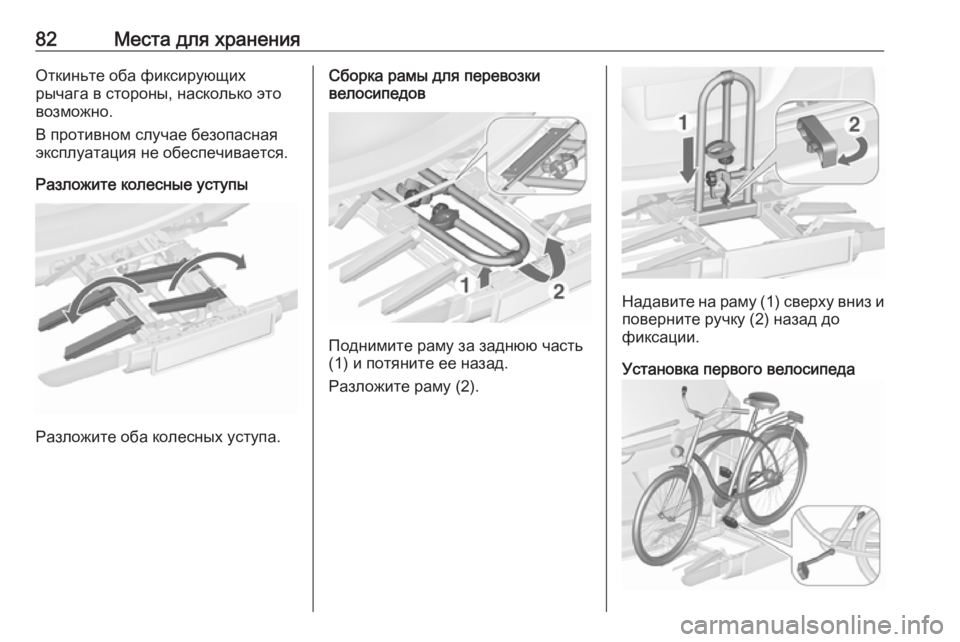 82 Места для хранения

Откиньте оба фиксирующих рычага в стороны, насколько это возможно.

В противном случае безопасная эксплуатация не обеспечивается.

Разложите колесные уступы

Разложите оба колесных уступа.

Сборка рамы для перевозки велосипедов

1

2

Поднимите раму за заднюю часть (1) и потяните ее назад.

Разложите раму (2).

1

2

Надавите на раму (1) сверху вниз и поверните ручку (2) назад до фиксации.

Установка первого велосипеда

carmanualsonline.info