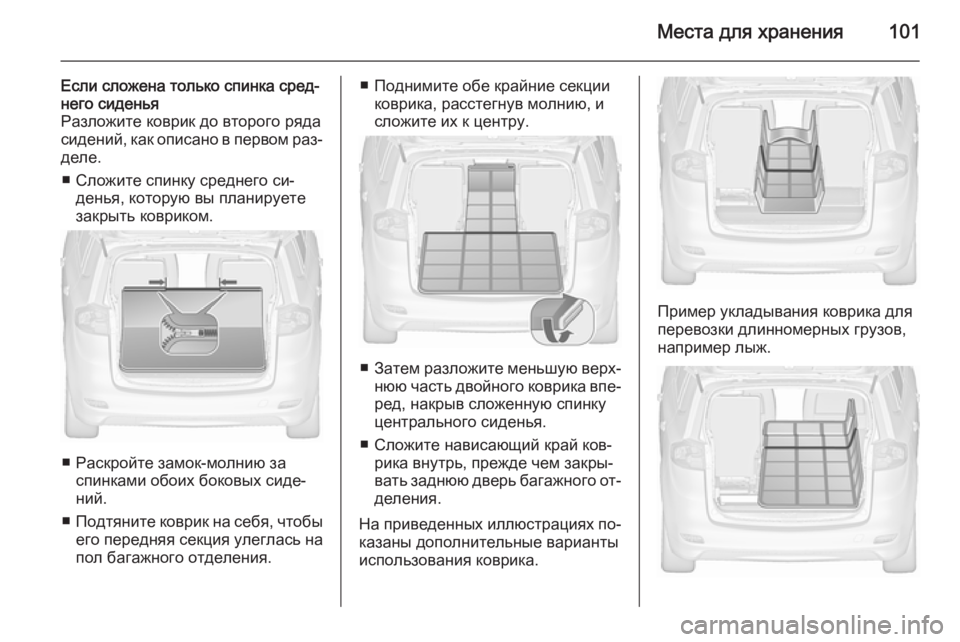 Места для хранения 101

Если сложена только спинка среднего сиденья
Разложите коврик до второго ряда сидений, как описано в первом разделе.

■ Сложите спинку среднего сиденья, которую вы планируете закрыть ковриком.

■ Раскройте замок-молнию за спинками обоих боковых сидений.

■ Подтяните коврик на себя, чтобы его передняя секция улеглась на пол багажного отделения.

■ Поднимите обе крайние секции коврика, расстегнув молнию, и сложите их к центру.

■ Затем разложите меньшую верхнюю часть двойного коврика вперед, накрыв сложенную спинку центрального сиденья.

■ Сложите нависающий край коврика внутрь, прежде чем закрывать заднюю дверь багажного отделения.

На приведенных иллюстрациях показаны дополнительные варианты использования коврика.

Пример укладывания коврика для перевозки длинномерных грузов, например лыж.

carmanualsonline.info